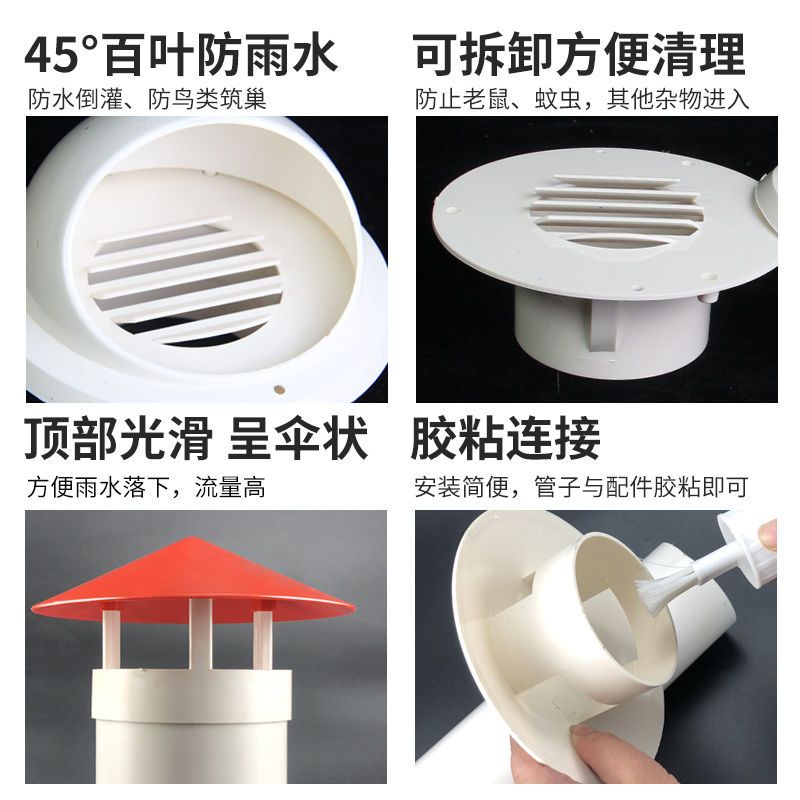 45°百叶防雨水
防水倒灌、防鸟类筑巢

可拆卸方便清理
防止老鼠、蚊虫，其他杂物进入

顶部光滑 呈伞状
方便雨水落下，流量高

胶粘连接
安装简便，管子与配件胶粘即可