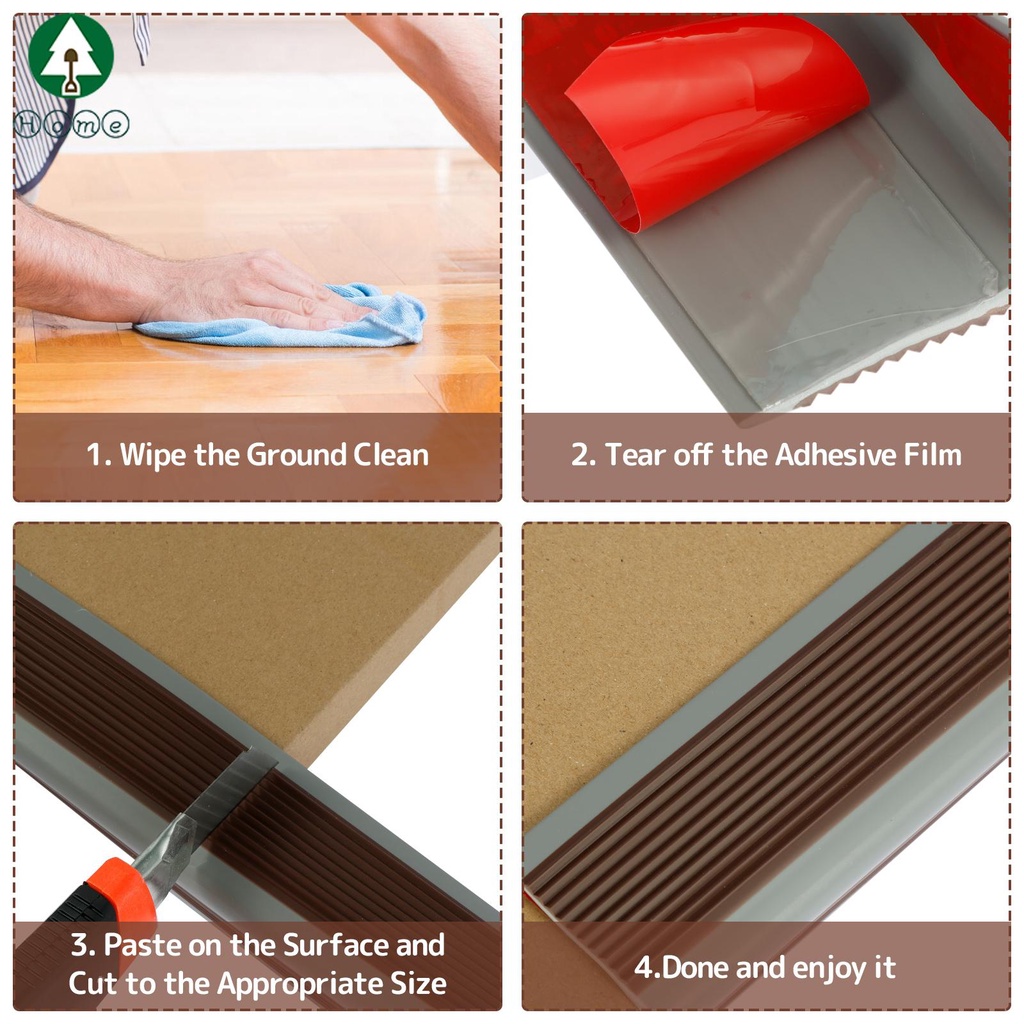 Home

1. Wipe the Ground Clean

2. Tear off the Adhesive Film

3. Paste on the Surface and Cut to the Appropriate Size

4.Done and enjoy it