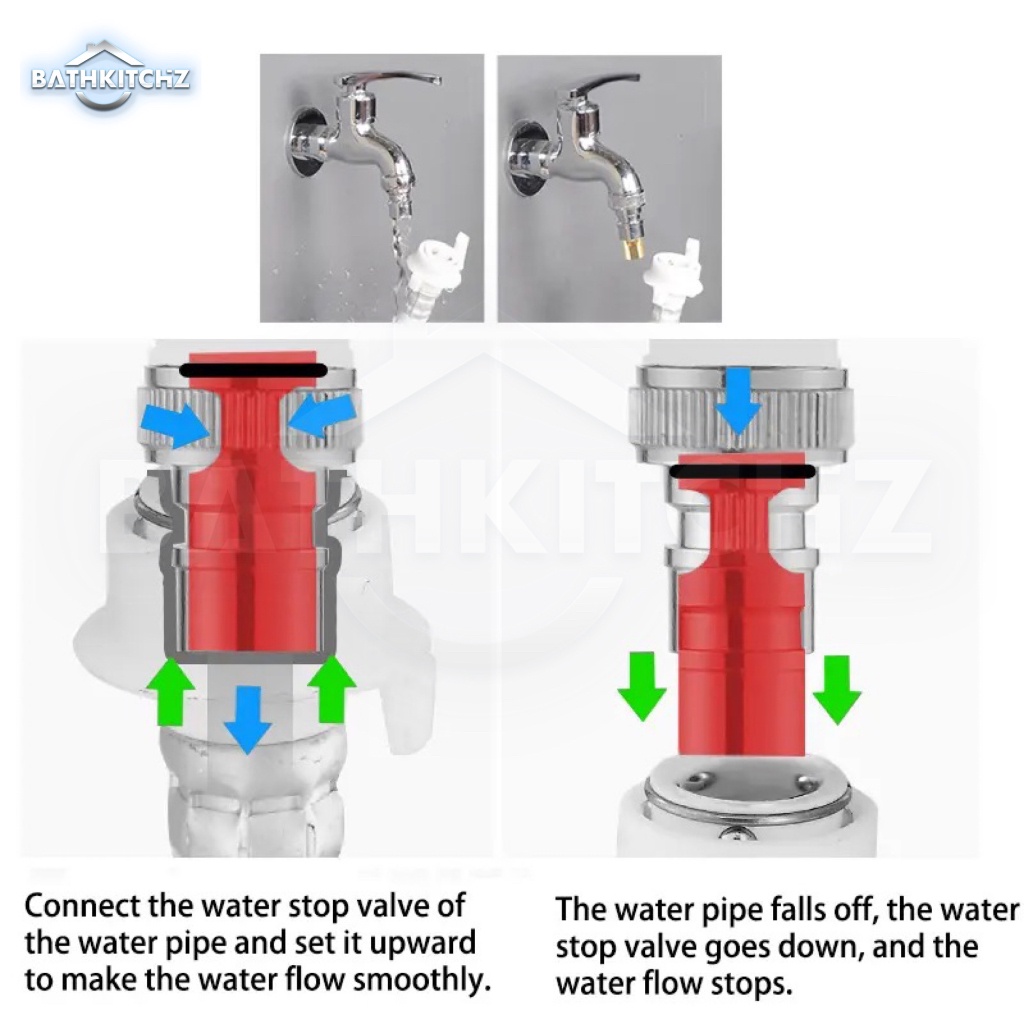 BATHKITCHZ

BATHKITCHZ

Connect the water stop valve of the water pipe and set it upward to make the water flow smoothly.

The water pipe falls off, the water stop valve goes down, and the water flow stops.