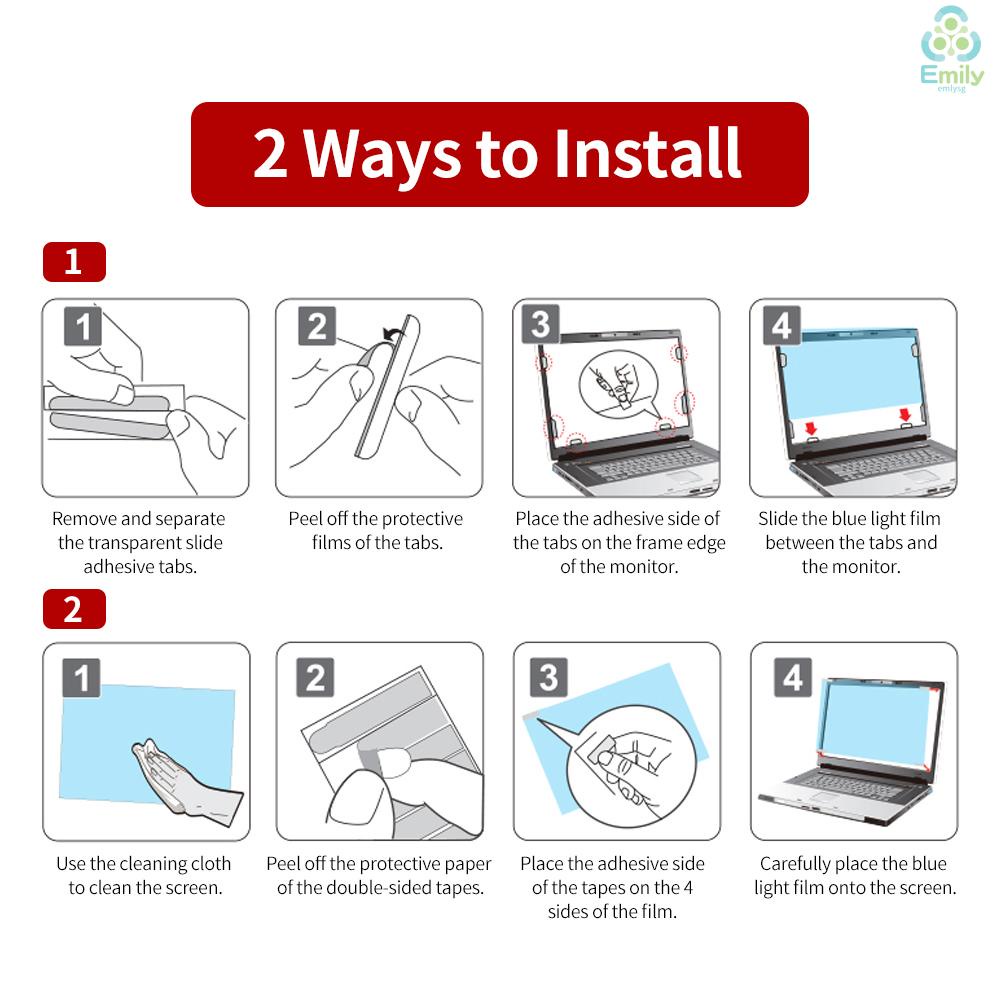 Emily
emilysg

2 Ways to Install

1

1
Remove and separate the transparent slide adhesive tabs.

2
Peel off the protective films of the tabs.

3
Place the adhesive side of the tabs on the frame edge of the monitor.

4
Slide the blue light film between the tabs and the monitor.

2

1
Use the cleaning cloth to clean the screen.

2
Peel off the protective paper of the double-sided tapes.

3
Place the adhesive side of the tapes on the 4 sides of the film.

4
Carefully place the blue light film onto the screen.