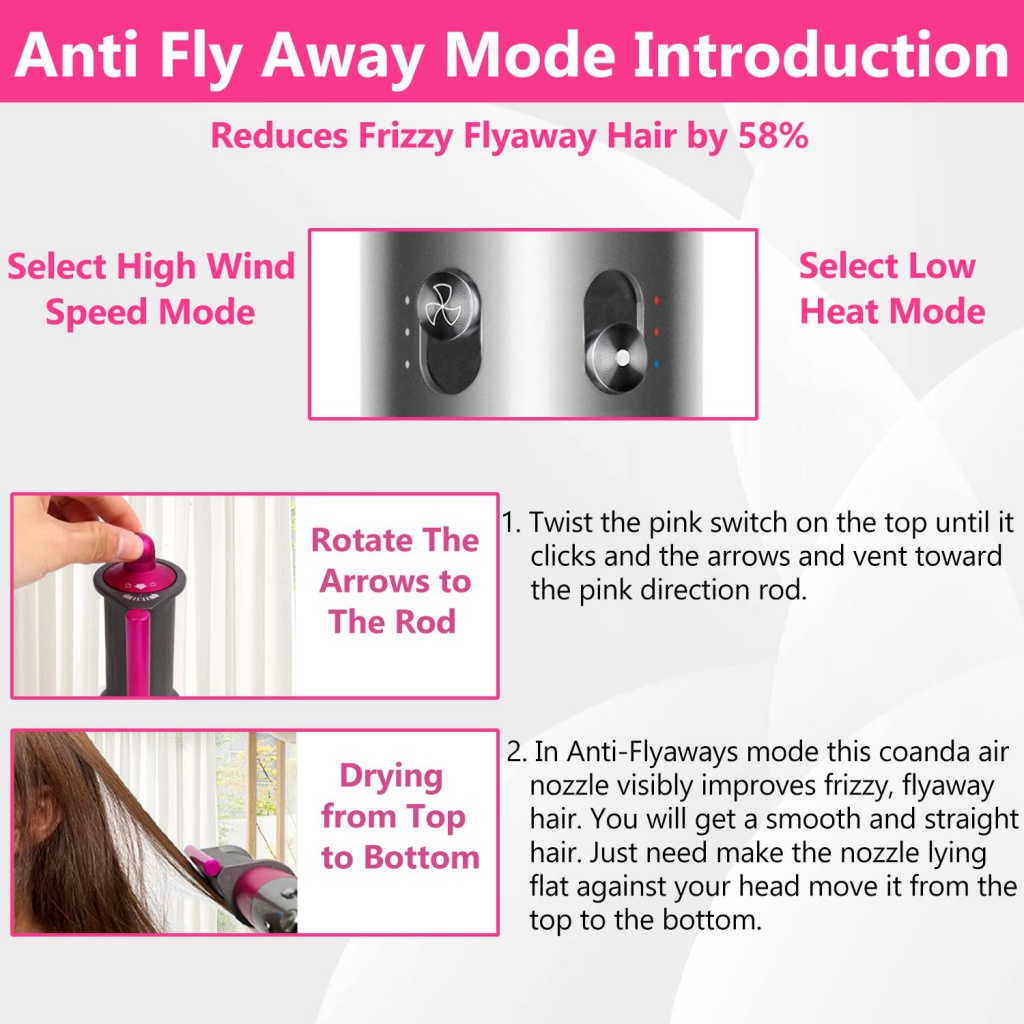 Anti Fly Away Mode Introduction

Reduces Frizzy Flyaway Hair by 58%

Select High Wind Speed Mode

Select Low Heat Mode

Rotate The Arrows to The Rod

1. Twist the pink switch on the top until it clicks and the arrows and vent toward the pink direction rod.

Drying from Top to Bottom

2. In Anti-Flyaways mode this coanda air nozzle visibly improves frizzy, flyaway hair. You will get a smooth and straight hair. Just need make the nozzle lying flat against your head move it from the top to the bottom.