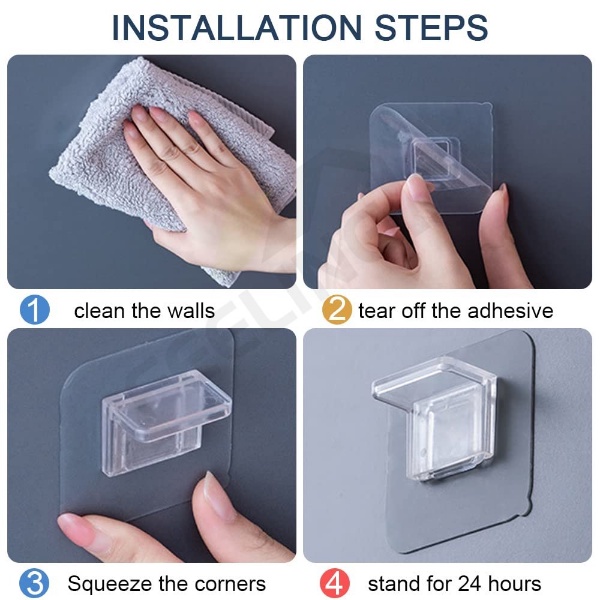 INSTALLATION STEPS

1 clean the walls

2 tear off the adhesive

3 Squeeze the corners

4 stand for 24 hours