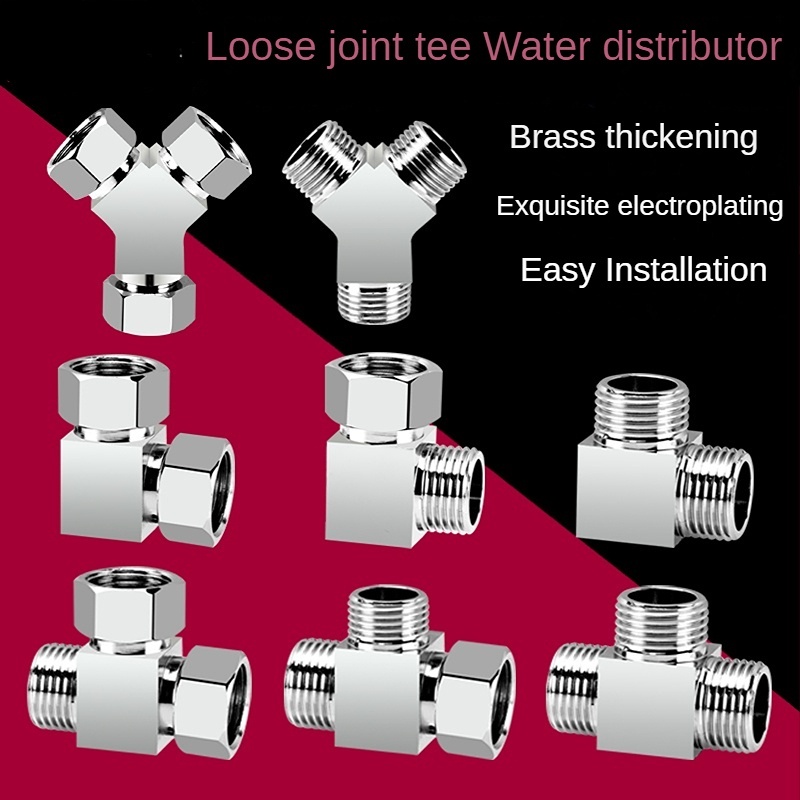 Loose joint tee Water distributor

Brass thickening

Exquisite electroplating

Easy Installation