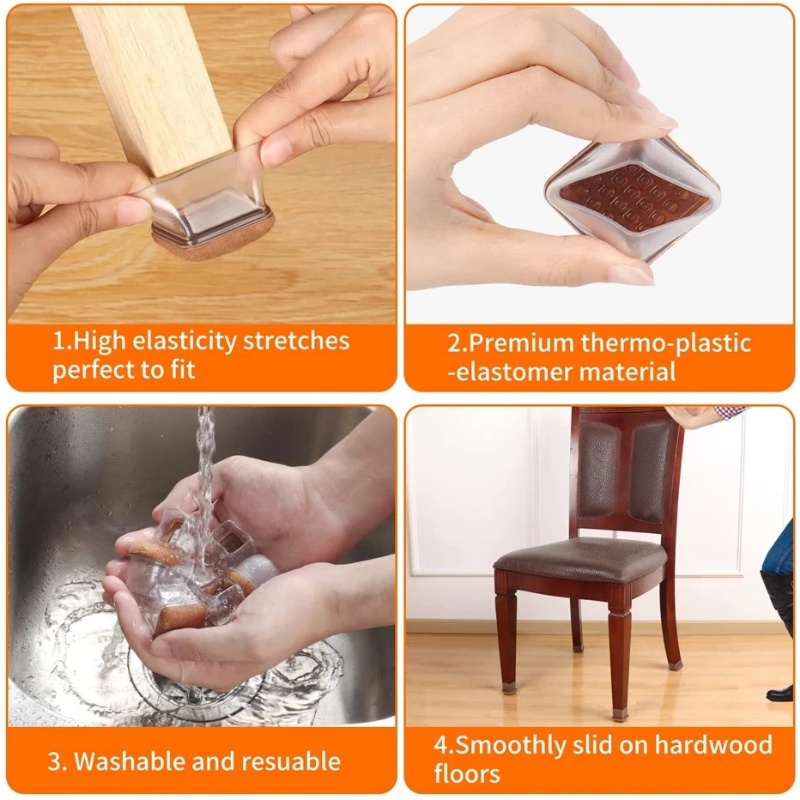 1.High elasticity stretches perfect to fit

2.Premium thermo-plastic -elastomer material

3. Washable and resuable

4.Smoothly slid on hardwood floors