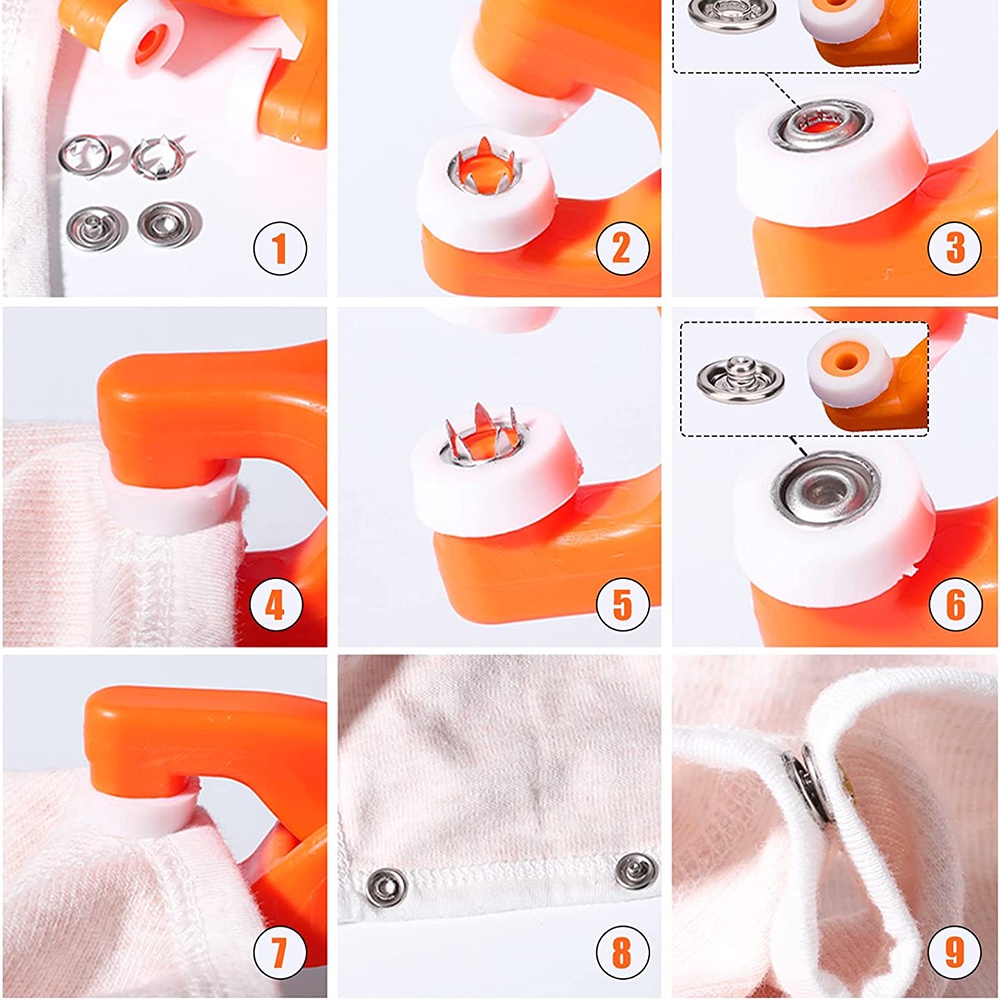 1

2

3

4

5

6

7

8

9