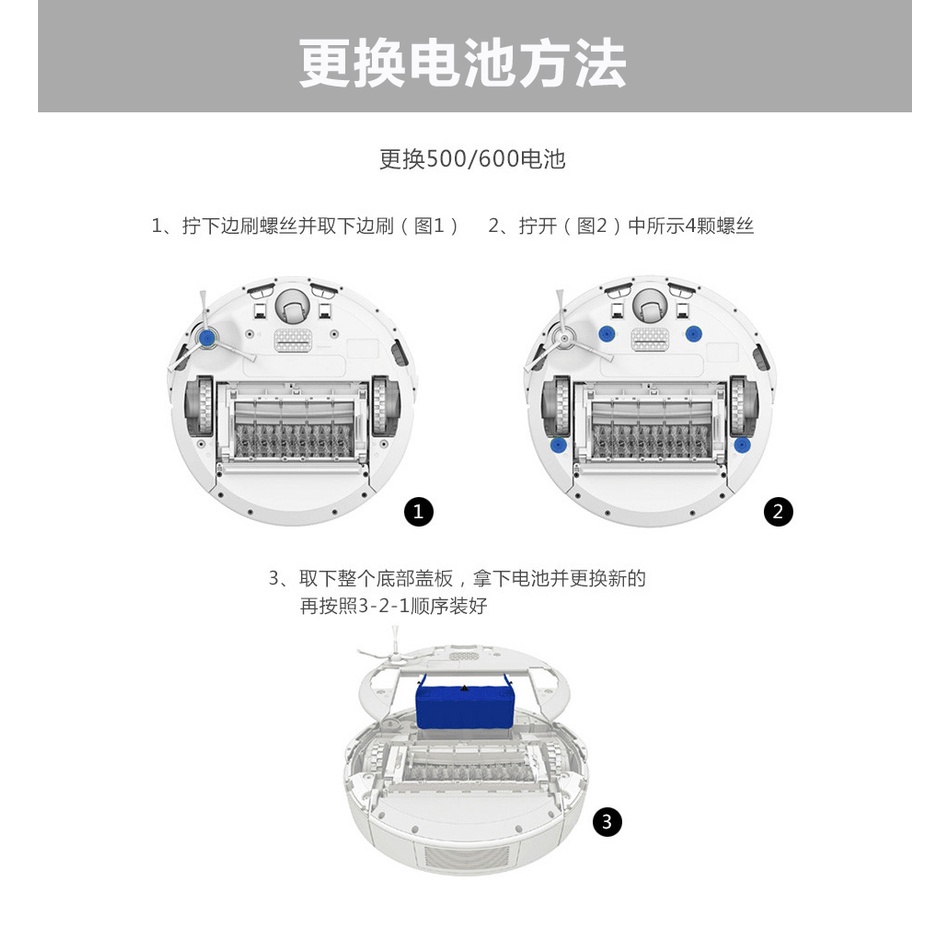 更换电池方法

更换500/600电池

1、拧下边刷螺丝并取下边刷（图1）

2、拧开（图2）中所示4颗螺丝

1

2

3、取下整个底部盖板，拿下电池并更换新的
再按照3-2-1顺序装好

3