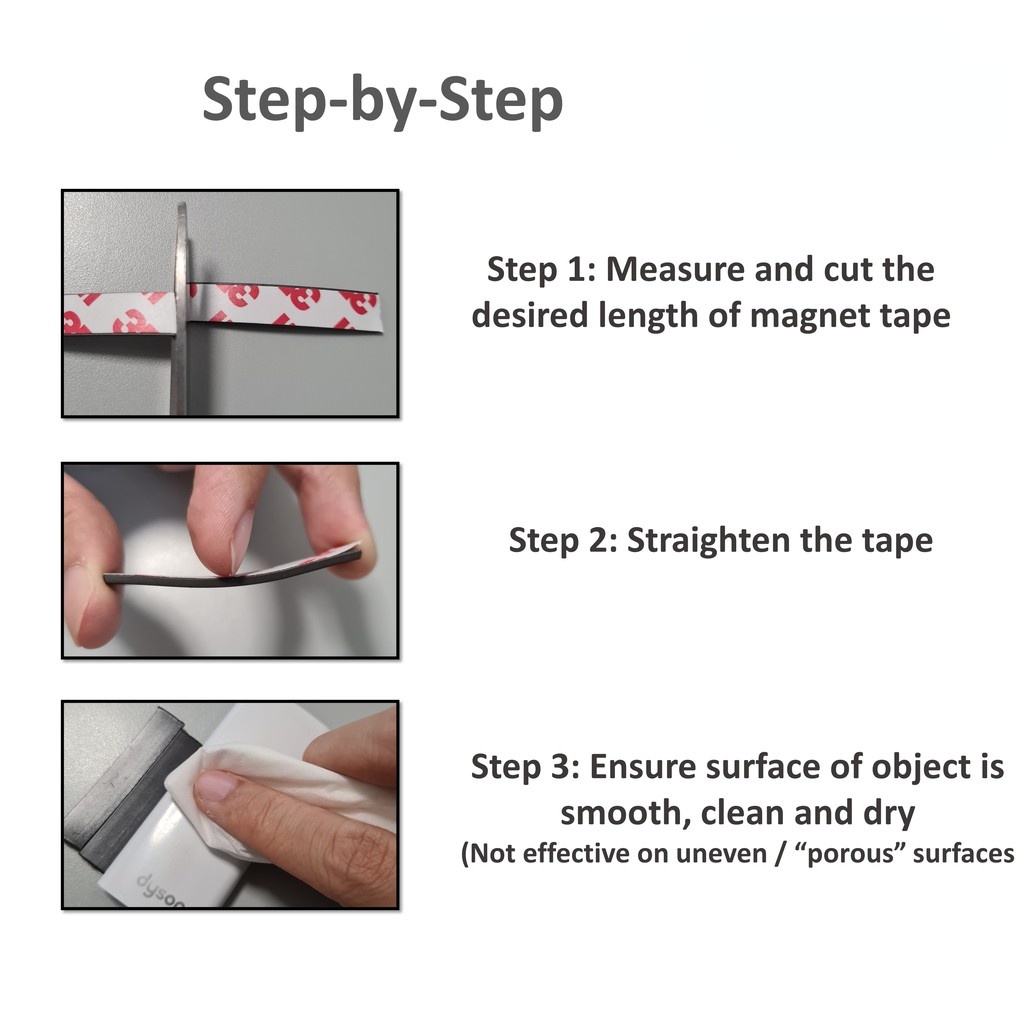 Step-by-Step

Step 1: Measure and cut the desired length of magnet tape

Step 2: Straighten the tape

Step 3: Ensure surface of object is smooth, clean and dry
(Not effective on uneven / “porous” surfaces

dyson