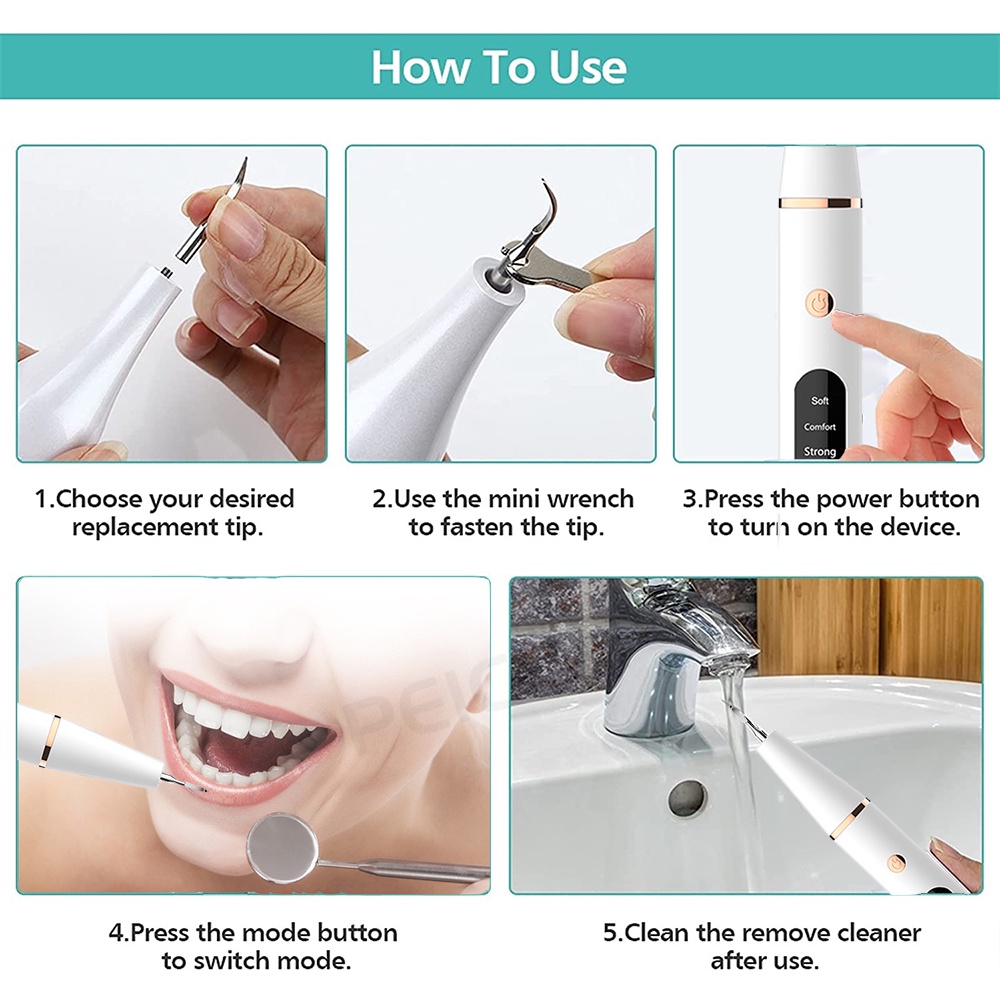 How To Use

Soft
Comfort
Strong

1.Choose your desired replacement tip.

2.Use the mini wrench to fasten the tip.

3.Press the power button to turn on the device.

4.Press the mode button to switch mode.

5.Clean the remove cleaner after use.