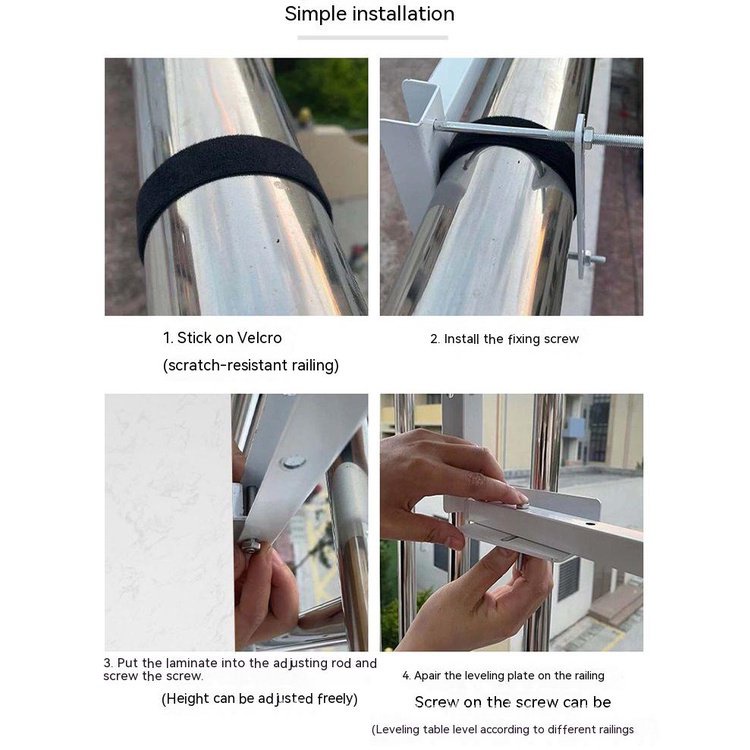 Simple installation

1. Stick on Velcro
(scratch-resistant railing)

2. Install the fixing screw

3. Put the laminate into the adjusting rod and screw the screw.
(Height can be adjusted freely)

4. Apair the leveling plate on the railing
Screw on the screw can be
(Leveling table level according to different railings