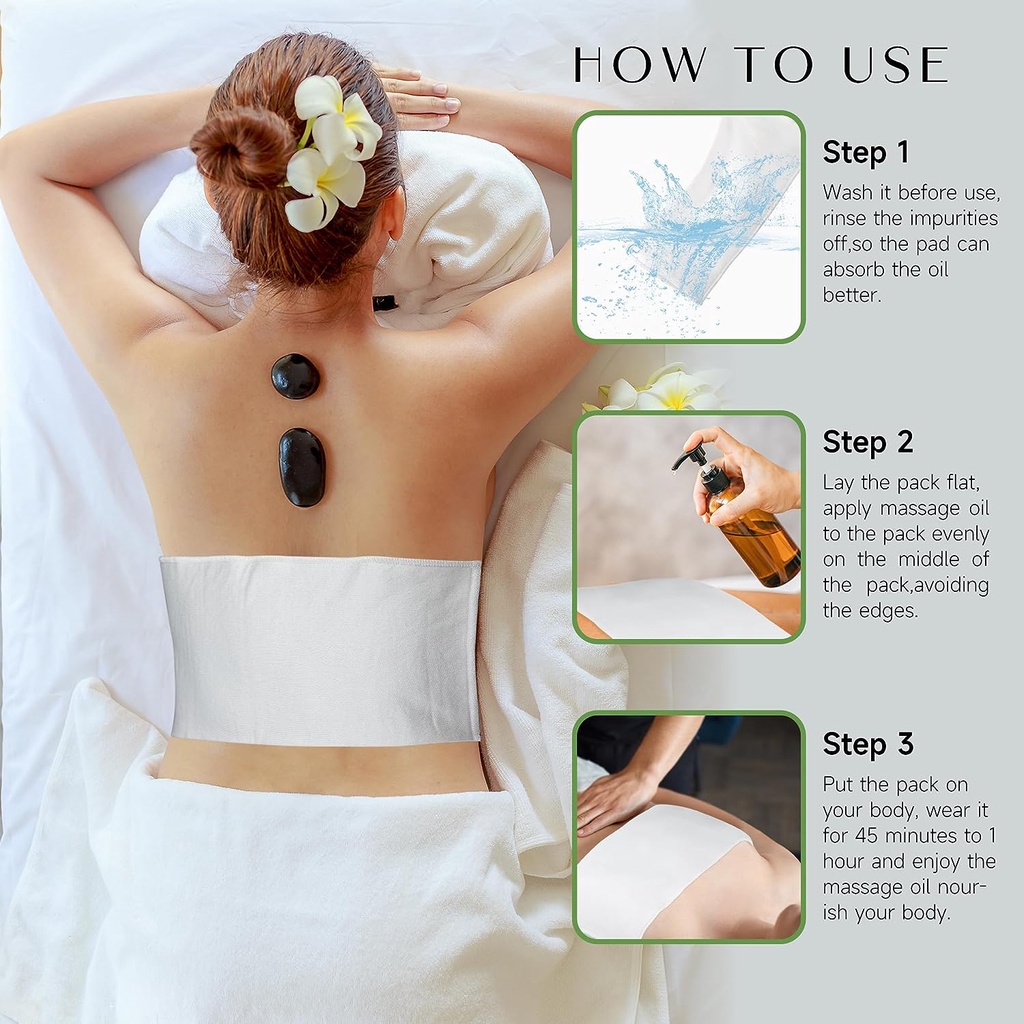 HOW TO USE

Step 1
Wash it before use, rinse the impurities off,so the pad can absorb the oil better.

Step 2
Lay the pack flat, apply massage oil to the pack evenly on the middle of the pack,avoiding the edges.

Step 3
Put the pack on your body, wear it for 45 minutes to 1 hour and enjoy the massage oil nourish your body.