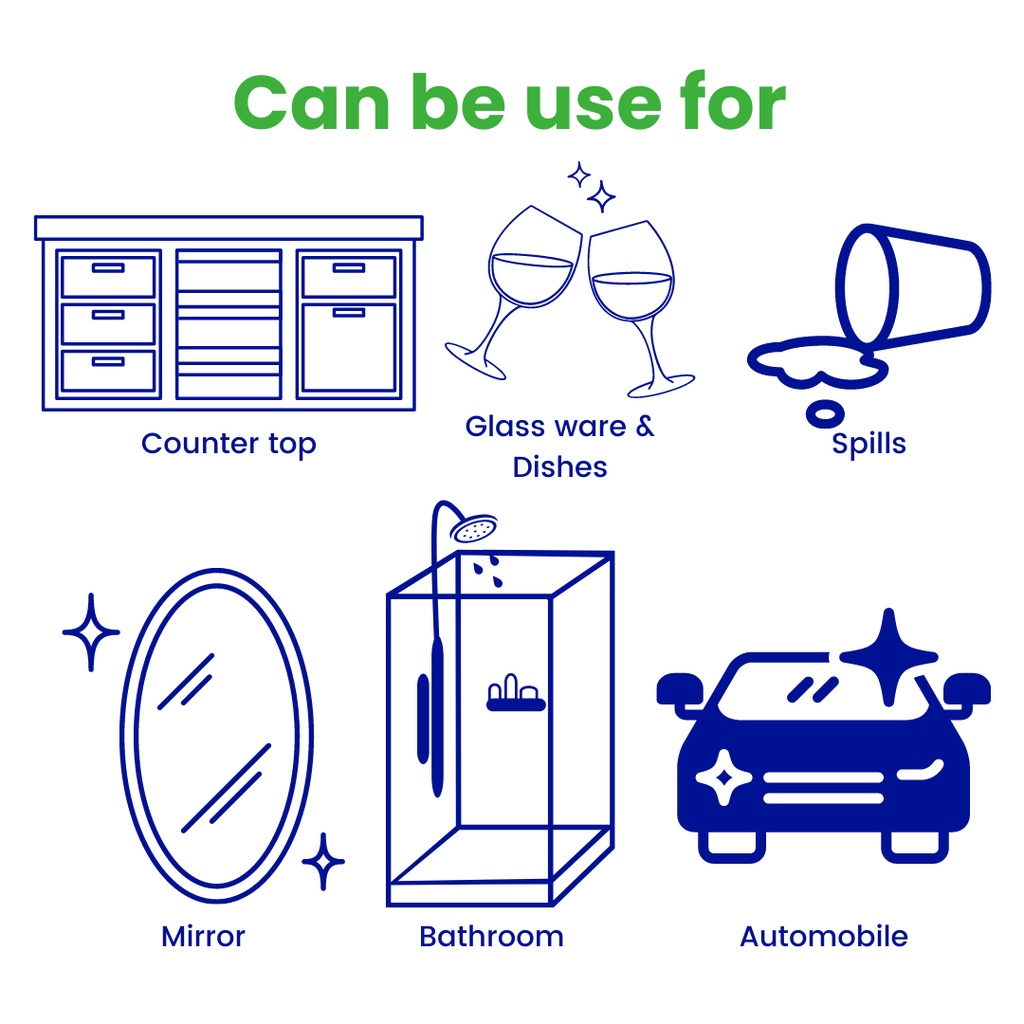 Can be use for

Counter top

Glass ware & Dishes

Spills

Mirror

Bathroom

Automobile