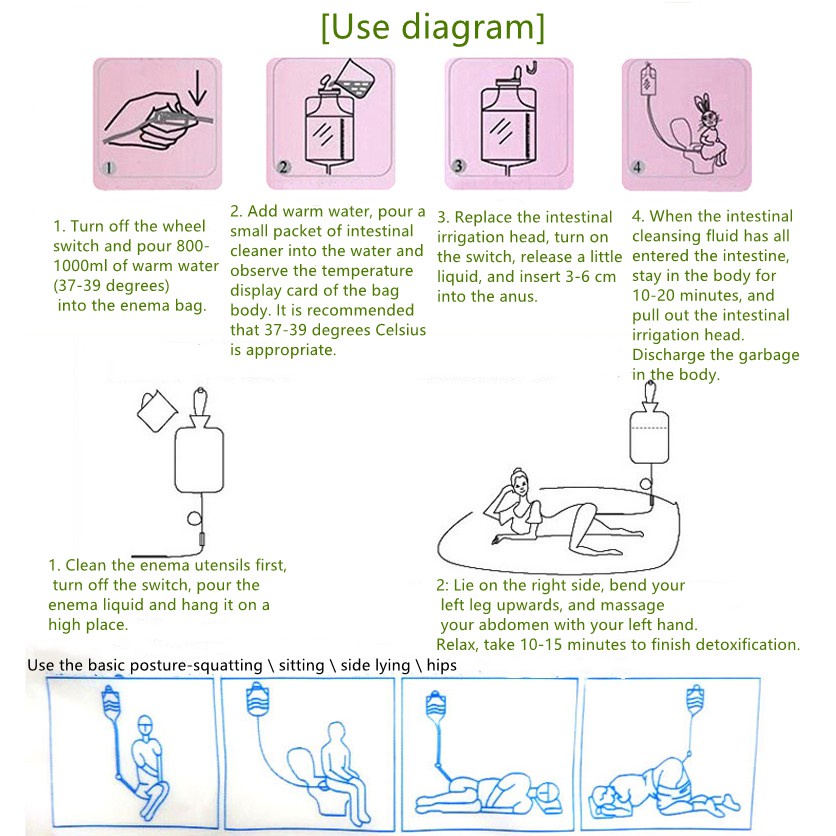 [Use diagram]

1

2

3

4

1. Turn off the wheel switch and pour 800-1000ml of warm water (37-39 degrees) into the enema bag.

2. Add warm water, pour a small packet of intestinal cleaner into the water and observe the temperature display card of the bag body. It is recommended that 37-39 degrees Celsius is appropriate.

3. Replace the intestinal irrigation head, turn on the switch, release a little liquid, and insert 3-6 cm into the anus.

4. When the intestinal cleansing fluid has all entered the intestine, stay in the body for 10-20 minutes, and pull out the intestinal irrigation head. Discharge the garbage in the body.

1. Clean the enema utensils first, turn off the switch, pour the enema liquid and hang it on a high place.

2: Lie on the right side, bend your left leg upwards, and massage your abdomen with your left hand. Relax, take 10-15 minutes to finish detoxification.

Use the basic posture-squatting \ sitting \ side lying \ hips