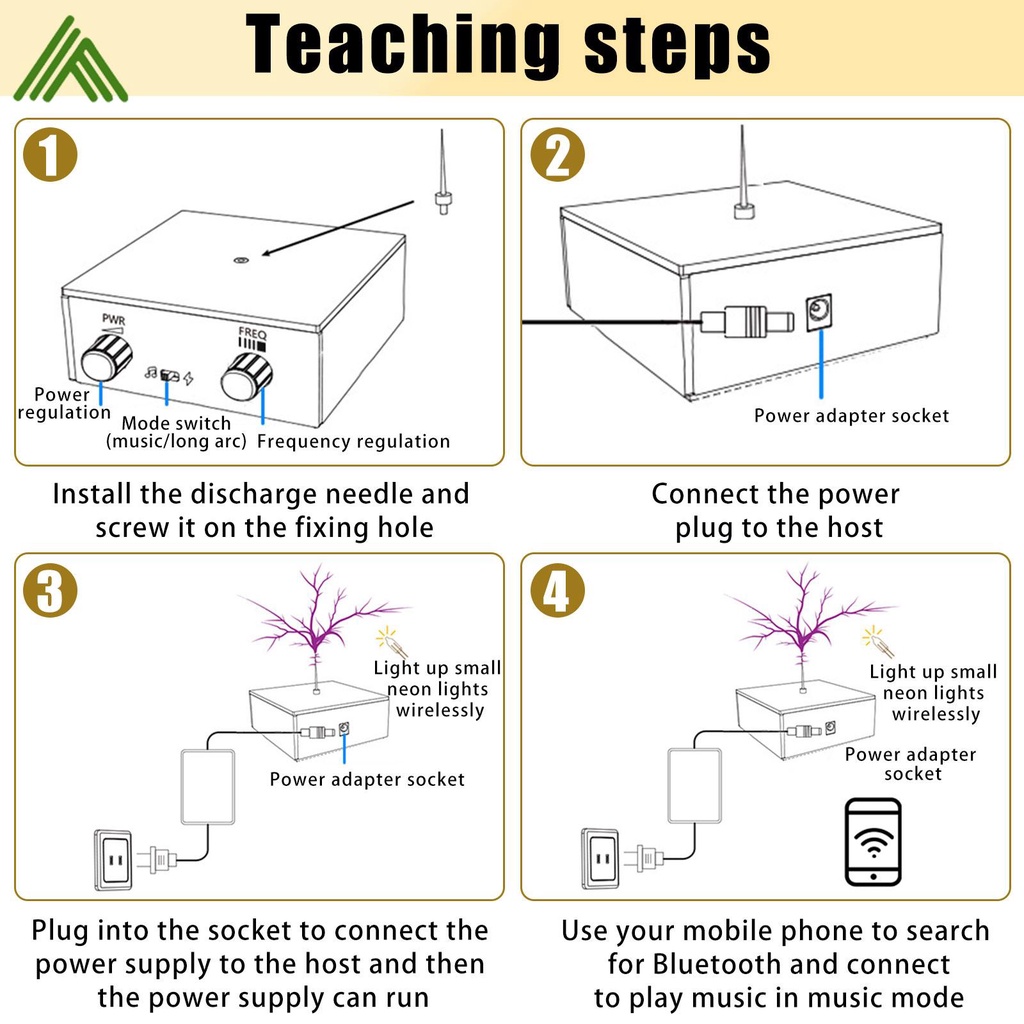 Teaching steps

1

PWR

FREQ

Power regulation

Mode switch (music/long arc)

Frequency regulation

Install the discharge needle and screw it on the fixing hole

2

Power adapter socket

Connect the power plug to the host

3

Light up small neon lights wirelessly

Power adapter socket

Plug into the socket to connect the power supply to the host and then the power supply can run

4

Light up small neon lights wirelessly

Power adapter socket

Use your mobile phone to search for Bluetooth and connect to play music in music mode