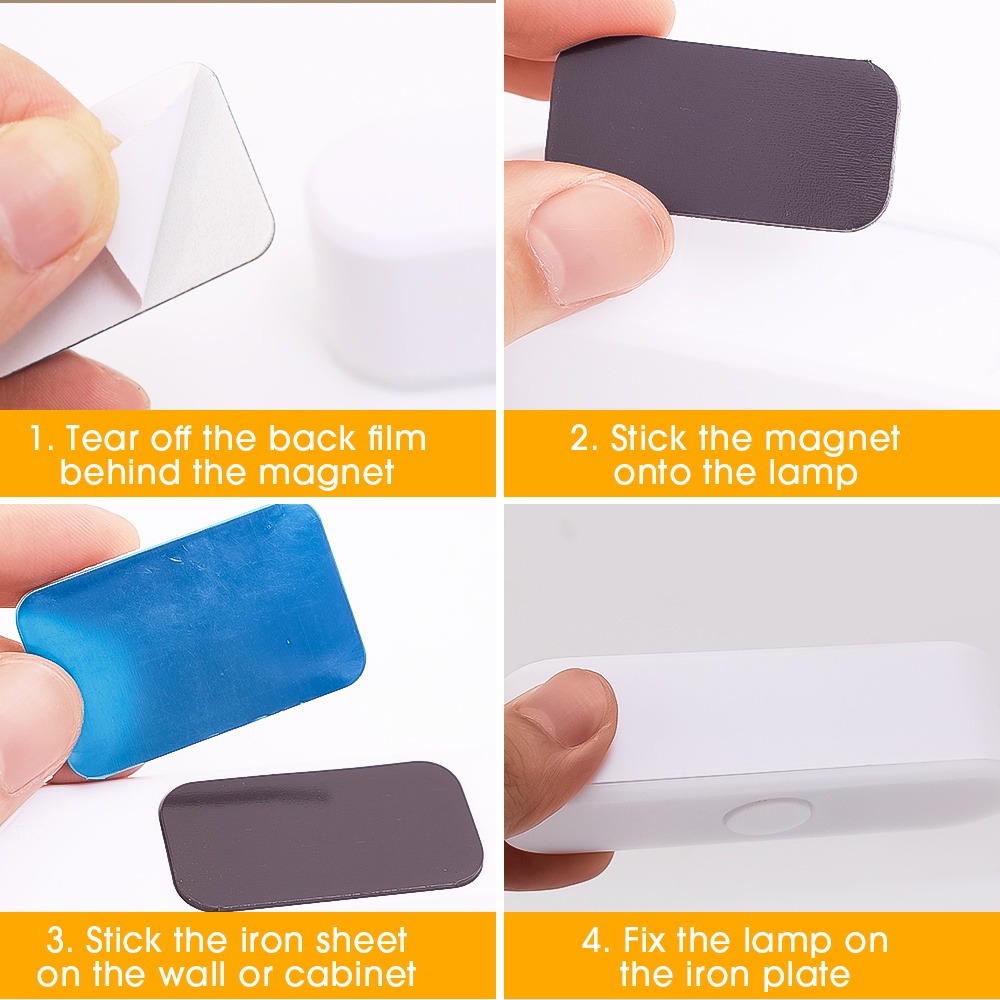 1. Tear off the back film behind the magnet

2. Stick the magnet onto the lamp

3. Stick the iron sheet on the wall or cabinet

4. Fix the lamp on the iron plate