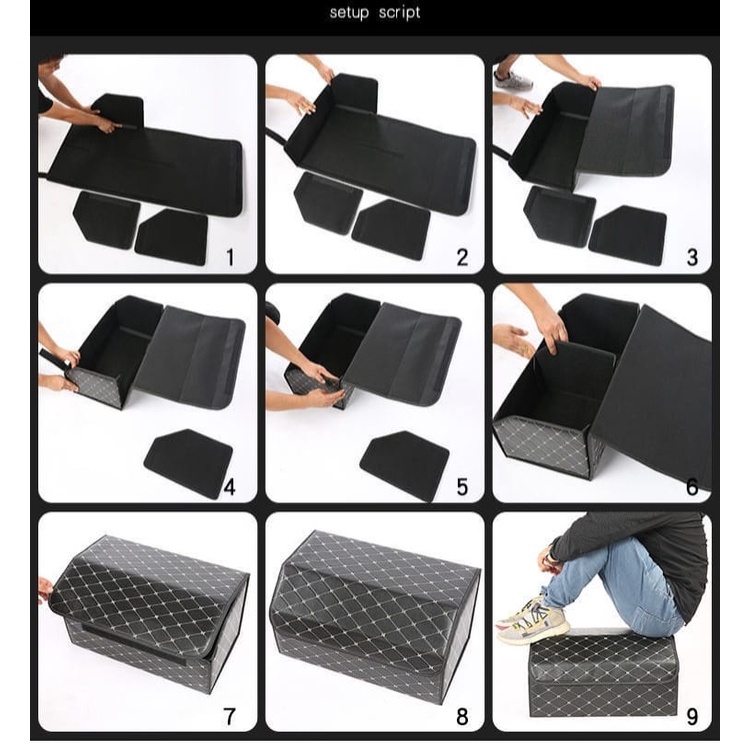 setup script

1

2

3

4

5

6

7

8

9