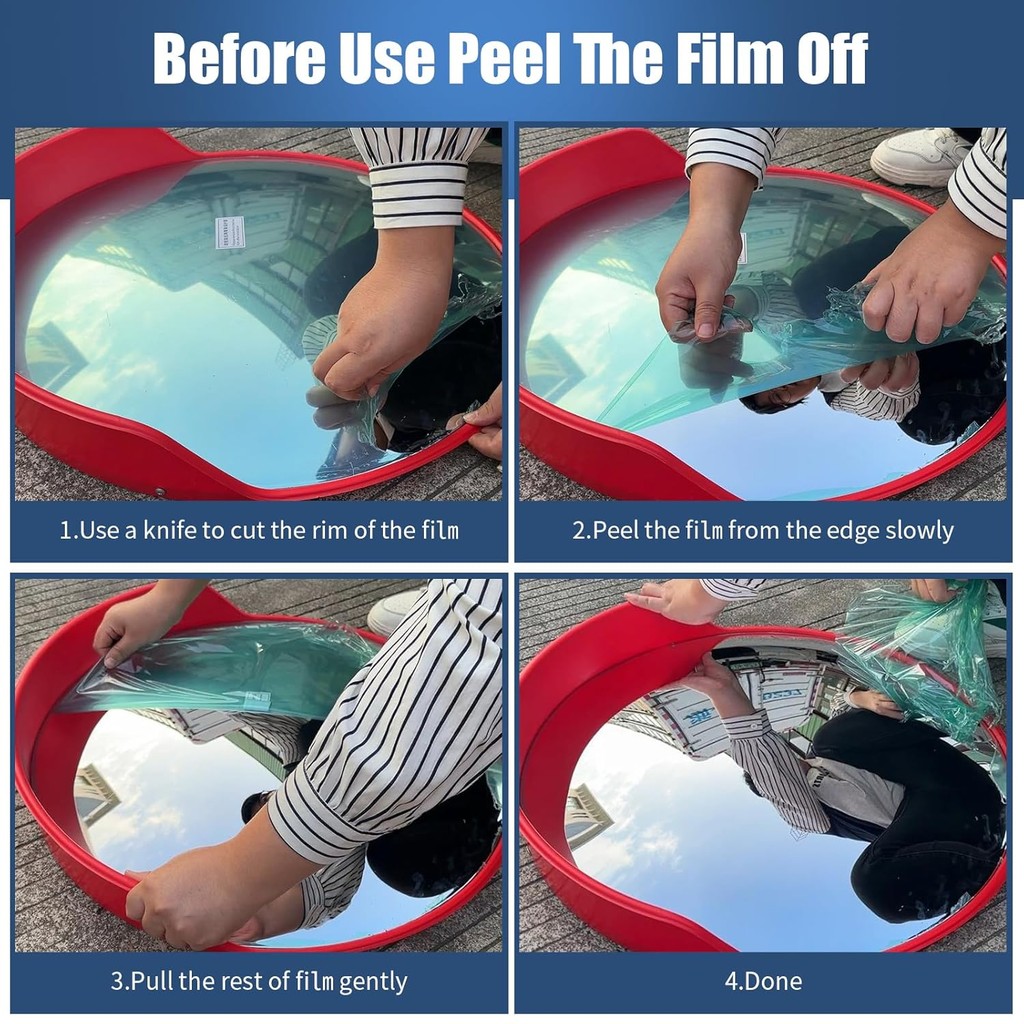 Before Use Peel The Film Off

1.Use a knife to cut the rim of the film

2.Peel the film from the edge slowly

3.Pull the rest of film gently

4.Done