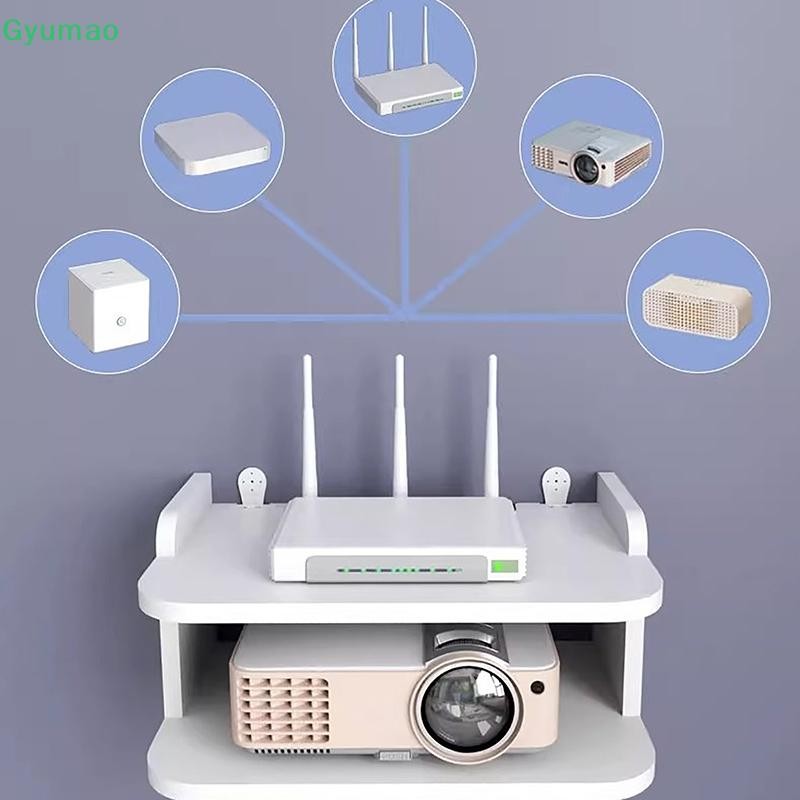 Gyumao