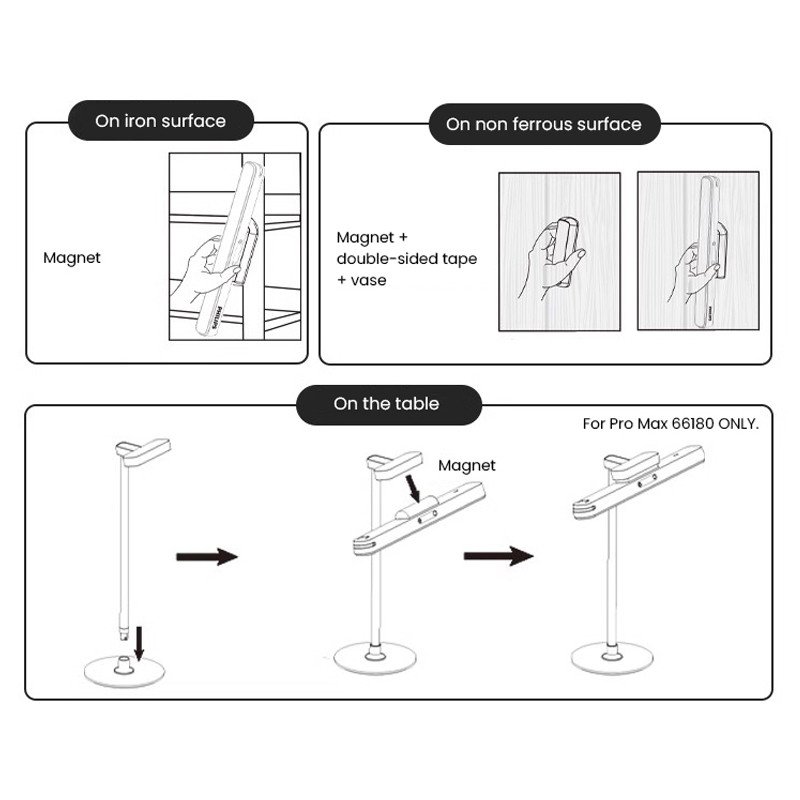 On iron surface

Magnet

PHILIPS

On non ferrous surface

Magnet + double-sided tape + vase

On the table

For Pro Max 66180 ONLY.

Magnet