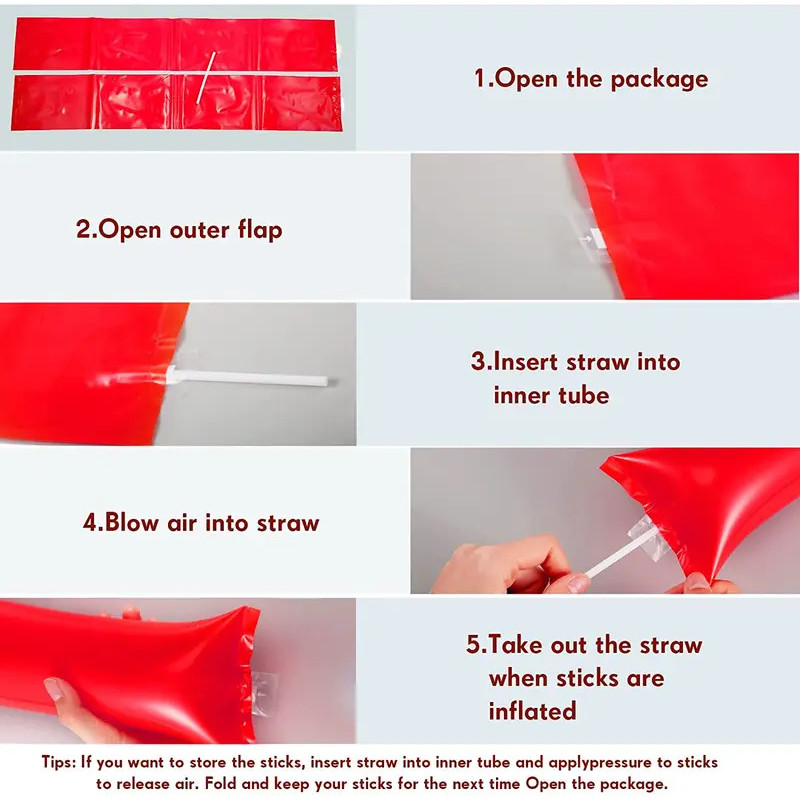 1.Open the package

2.Open outer flap

3.Insert straw into inner tube

4.Blow air into straw

5.Take out the straw when sticks are inflated

Tips: If you want to store the sticks, insert straw into inner tube and applypressure to sticks to release air. Fold and keep your sticks for the next time Open the package.