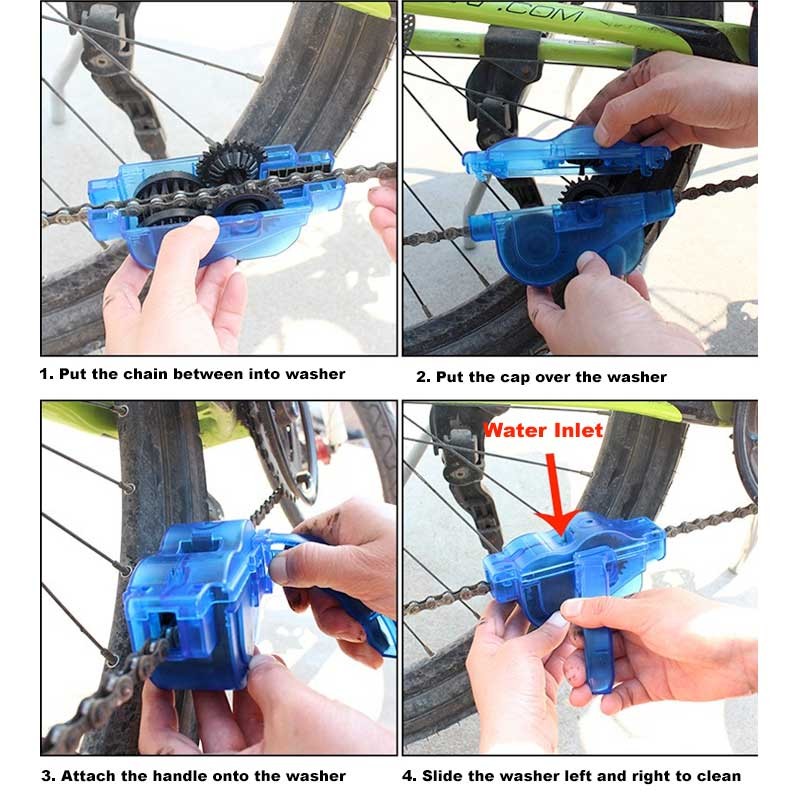 .COM

1. Put the chain between into washer

2. Put the cap over the washer

Water Inlet

3. Attach the handle onto the washer

4. Slide the washer left and right to clean