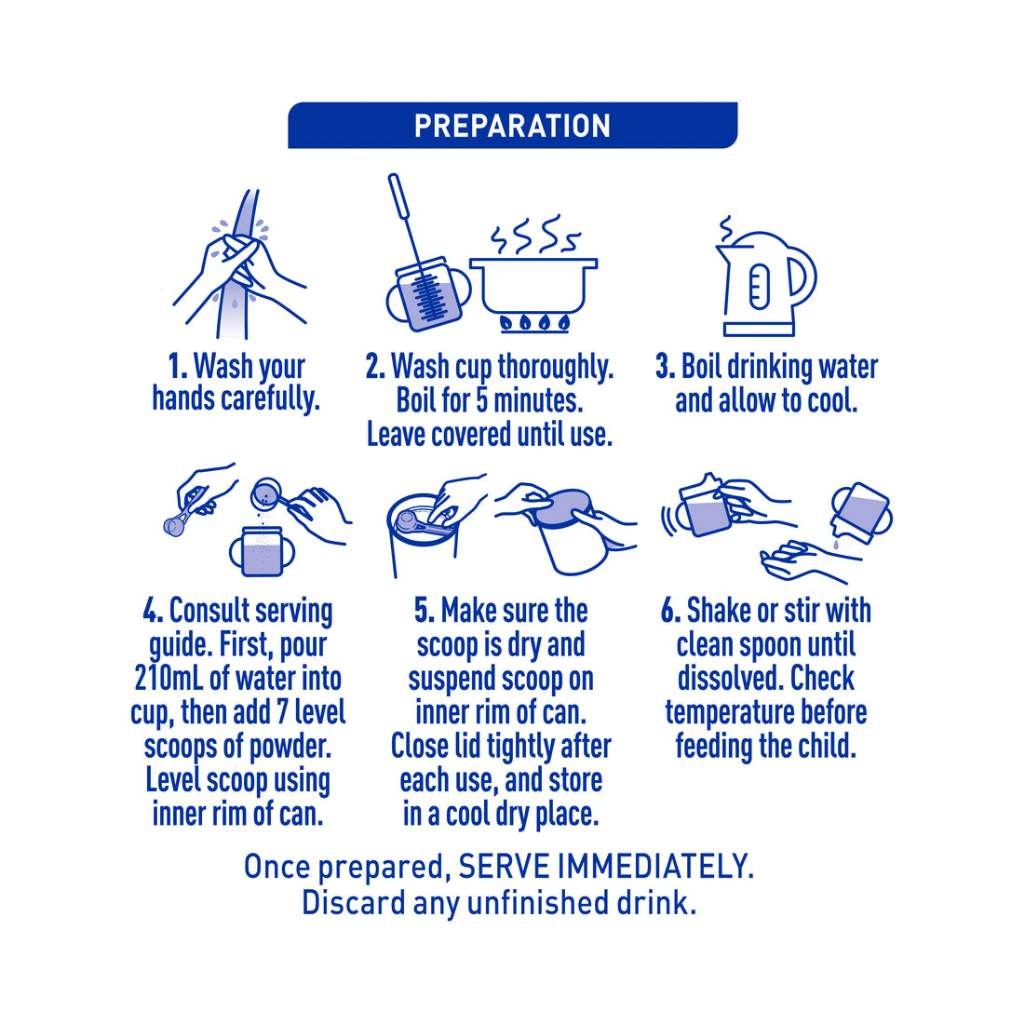 PREPARATION

1. Wash your hands carefully.

2. Wash cup thoroughly. Boil for 5 minutes. Leave covered until use.

3. Boil drinking water and allow to cool.

4. Consult serving guide. First, pour 210mL of water into cup, then add 7 level scoops of powder. Level scoop using inner rim of can.

5. Make sure the scoop is dry and suspend scoop on inner rim of can. Close lid tightly after each use, and store in a cool dry place.

6. Shake or stir with clean spoon until dissolved. Check temperature before feeding the child.

Once prepared, SERVE IMMEDIATELY. Discard any unfinished drink.