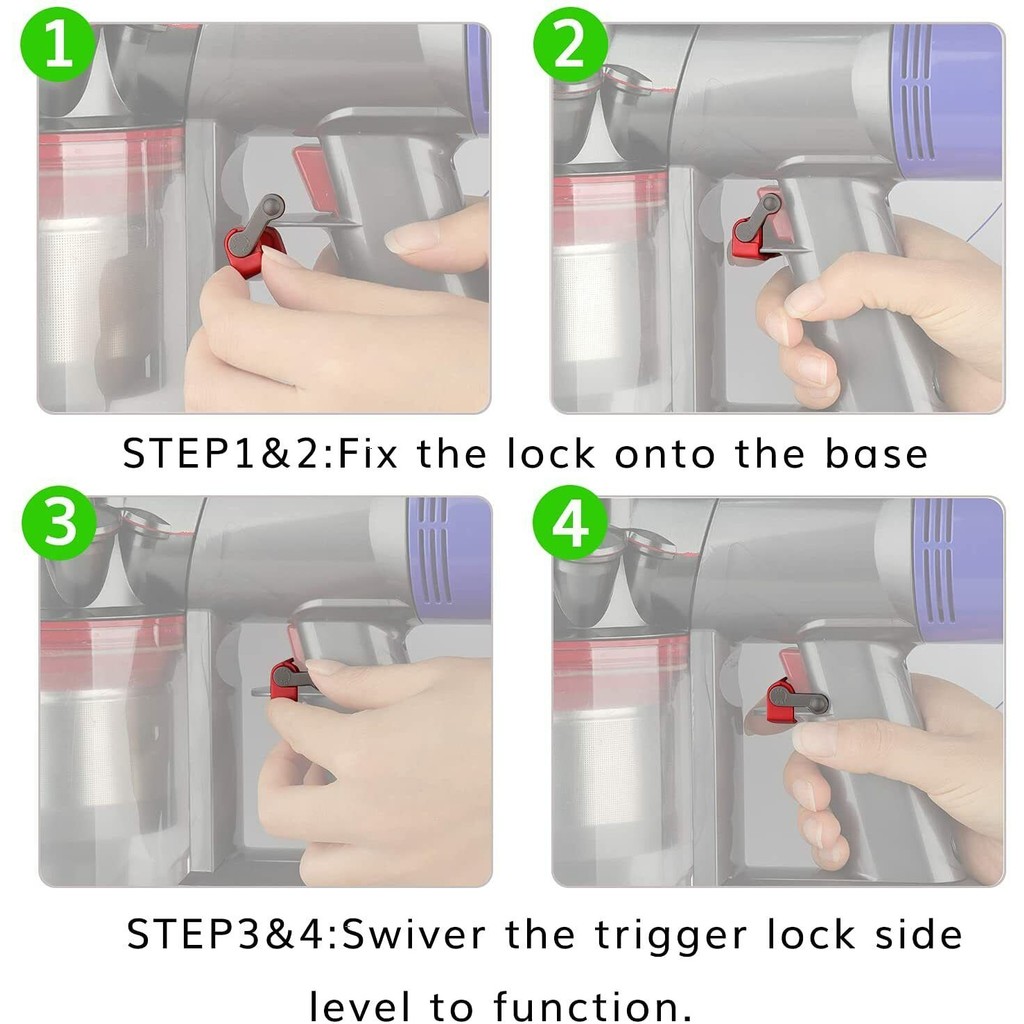 1

2

STEP1&2:Fix the lock onto the base

3

4

STEP3&4:Swiver the trigger lock side level to function.