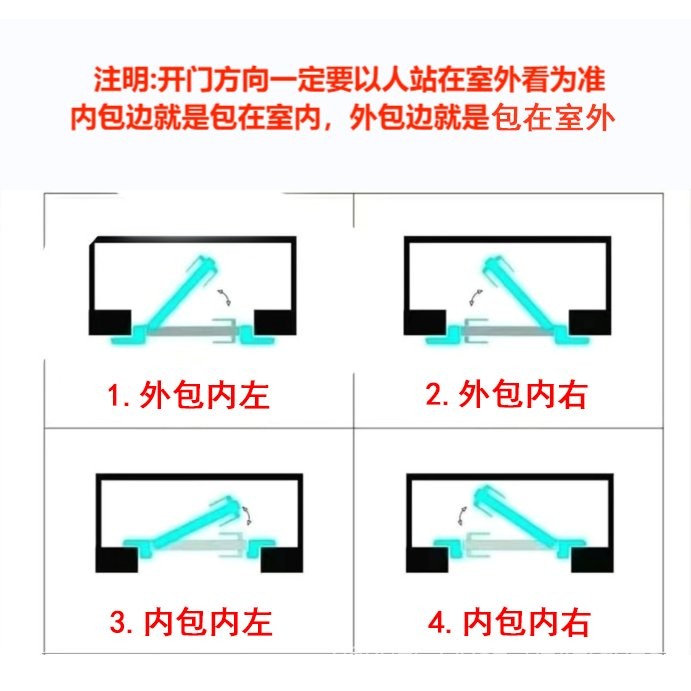 注明:开门方向一定要以人站在室外看为准
内包边就是包在室内，外包边就是包在室外

1. 外包内左

2. 外包内右

3. 内包内左

4. 内包内右