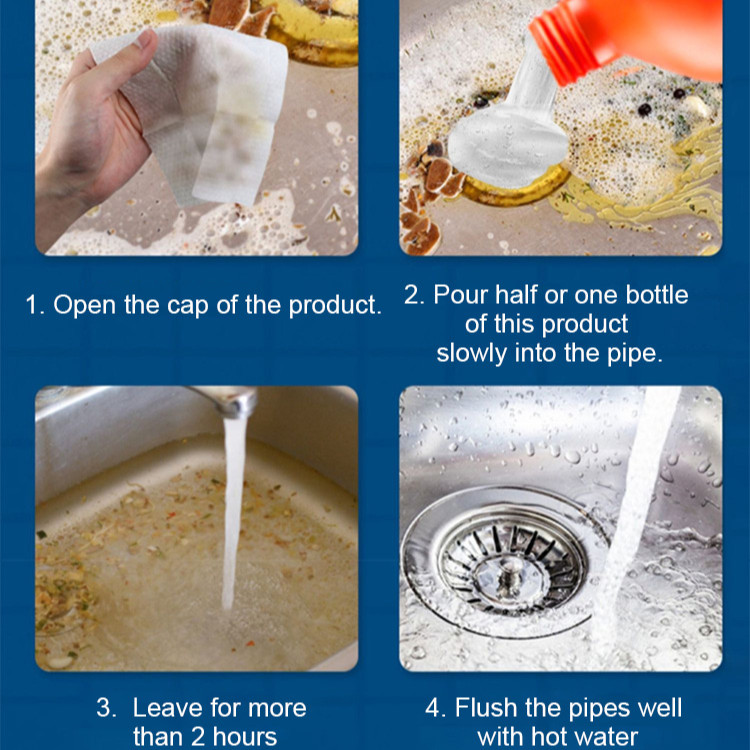 1. Open the cap of the product.

2. Pour half or one bottle of this product slowly into the pipe.

3. Leave for more than 2 hours

4. Flush the pipes well with hot water