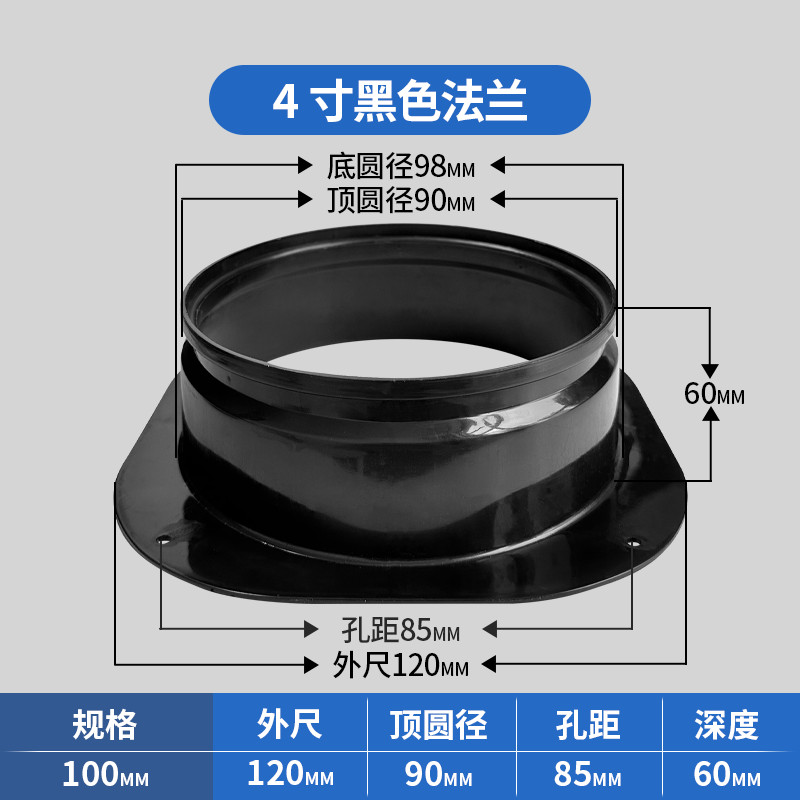 4 寸黑色法兰

底圆径98MM
顶圆径90MM
60MM
孔距85MM
外尺120MM

| 规格 | 外尺 | 顶圆径 | 孔距 | 深度 |
|---|---|---|---|---|
| 100MM | 120MM | 90MM | 85MM | 60MM |