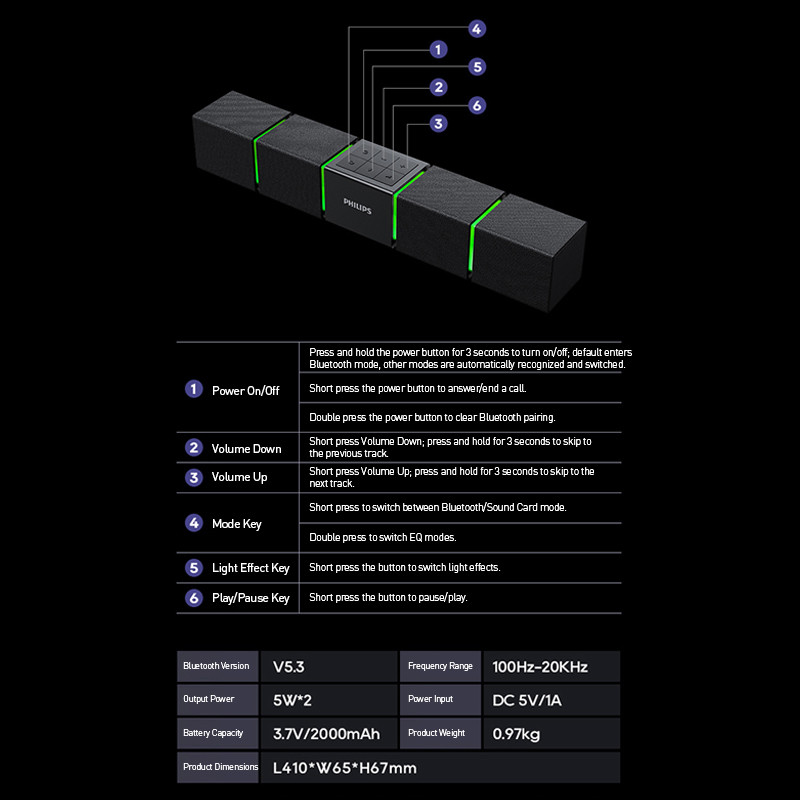 4
1
5
2
6
3

PHILIPS

| | |
|---|---|
| 1 Power On/Off | Press and hold the power button for 3 seconds to turn on/off; default enters Bluetooth mode, other modes are automatically recognized and switched. |
| | Short press the power button to answer/end a call. |
| | Double press the power button to clear Bluetooth pairing. |
| 2 Volume Down | Short press Volume Down; press and hold for 3 seconds to skip to the previous track. |
| 3 Volume Up | Short press Volume Up; press and hold for 3 seconds to skip to the next track. |
| 4 Mode Key | Short press to switch between Bluetooth/Sound Card mode. |
| | Double press to switch EQ modes. |
| 5 Light Effect Key | Short press the button to switch light effects. |
| 6 Play/Pause Key | Short press the button to pause/play. |

| | | | |
|---|---|---|---|
| Bluetooth Version | V5.3 | Frequency Range | 100Hz-20KHz |
| Output Power | 5W*2 | Power Input | DC 5V/1A |
| Battery Capacity | 3.7V/2000mAh | Product Weight | 0.97kg |
| Product Dimensions | L410*W65*H67mm | | |