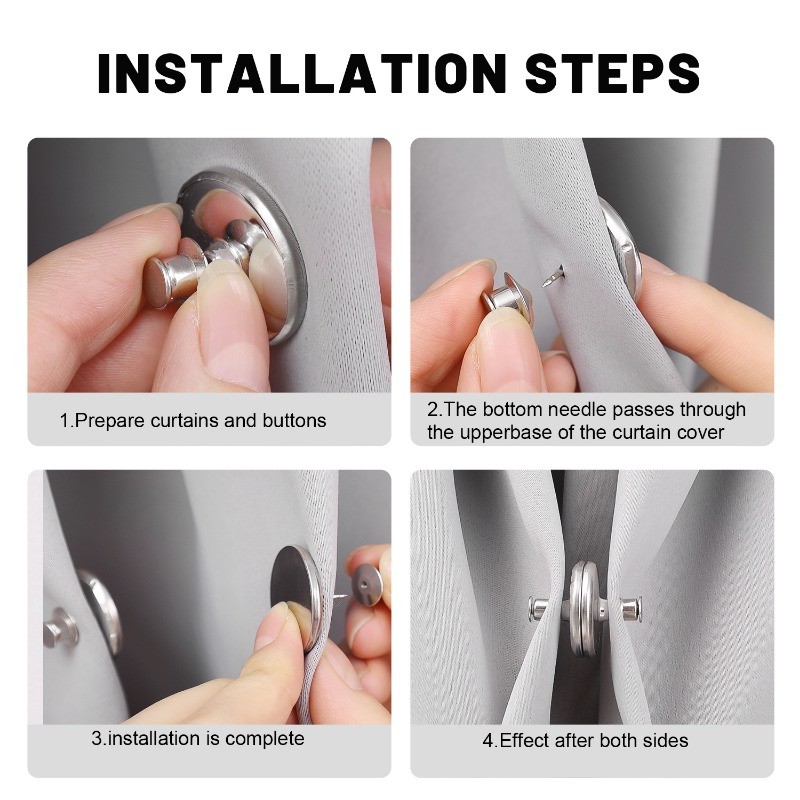 INSTALLATION STEPS

1.Prepare curtains and buttons

2.The bottom needle passes through the upperbase of the curtain cover

3.installation is complete

4.Effect after both sides