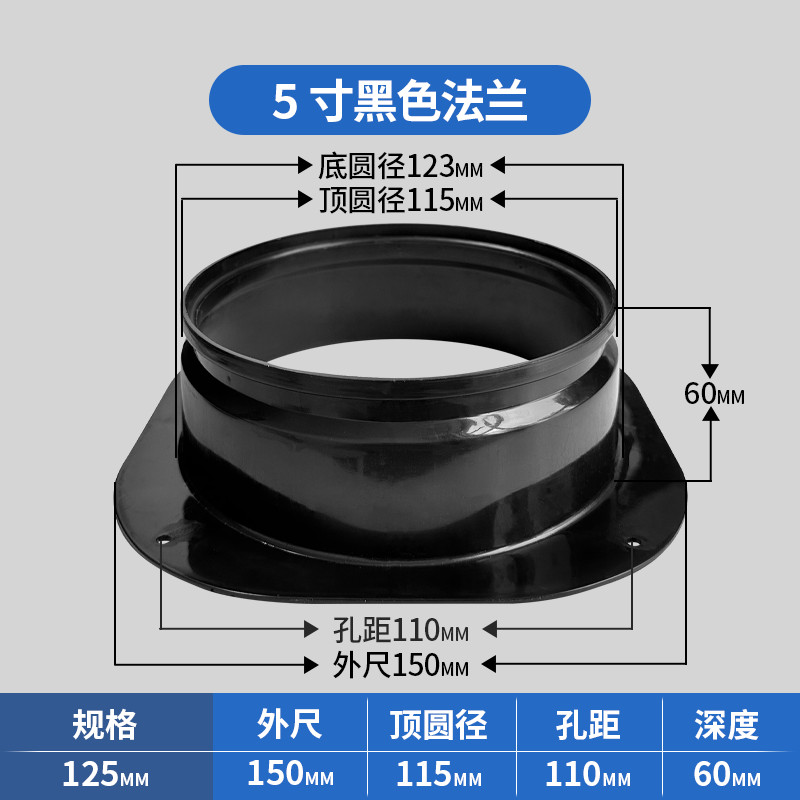 5 寸黑色法兰

底圆径123MM
顶圆径115MM

60MM

孔距110MM
外尺150MM

| 规格 | 外尺 | 顶圆径 | 孔距 | 深度 |
|---|---|---|---|---|
| 125MM | 150MM | 115MM | 110MM | 60MM |