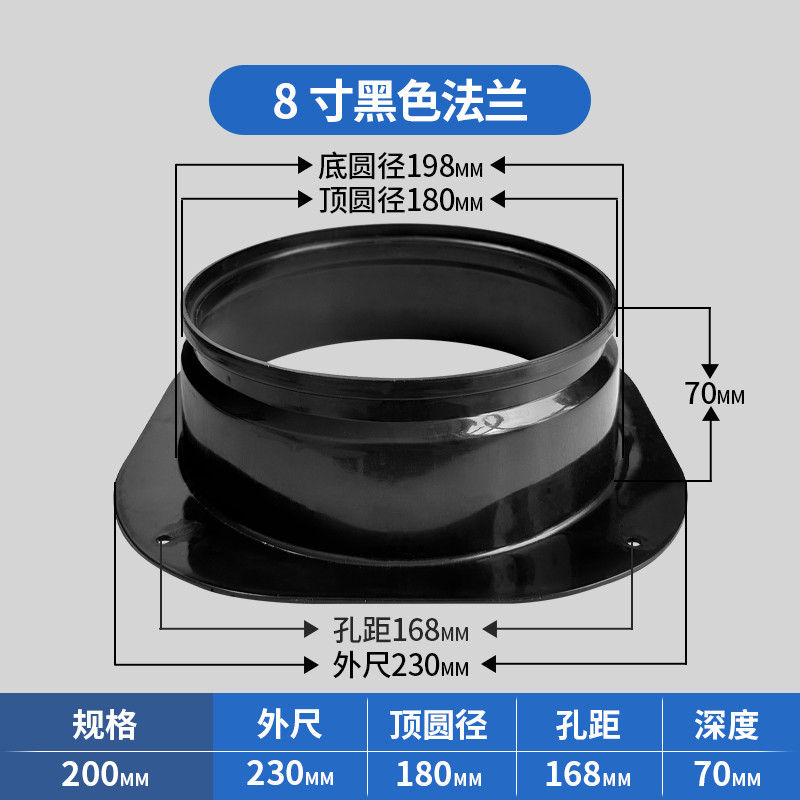 8 寸黑色法兰

底圆径198MM
顶圆径180MM

70MM

孔距168MM
外尺230MM

| 规格 | 外尺 | 顶圆径 | 孔距 | 深度 |
|---|---|---|---|---|
| 200MM | 230MM | 180MM | 168MM | 70MM |