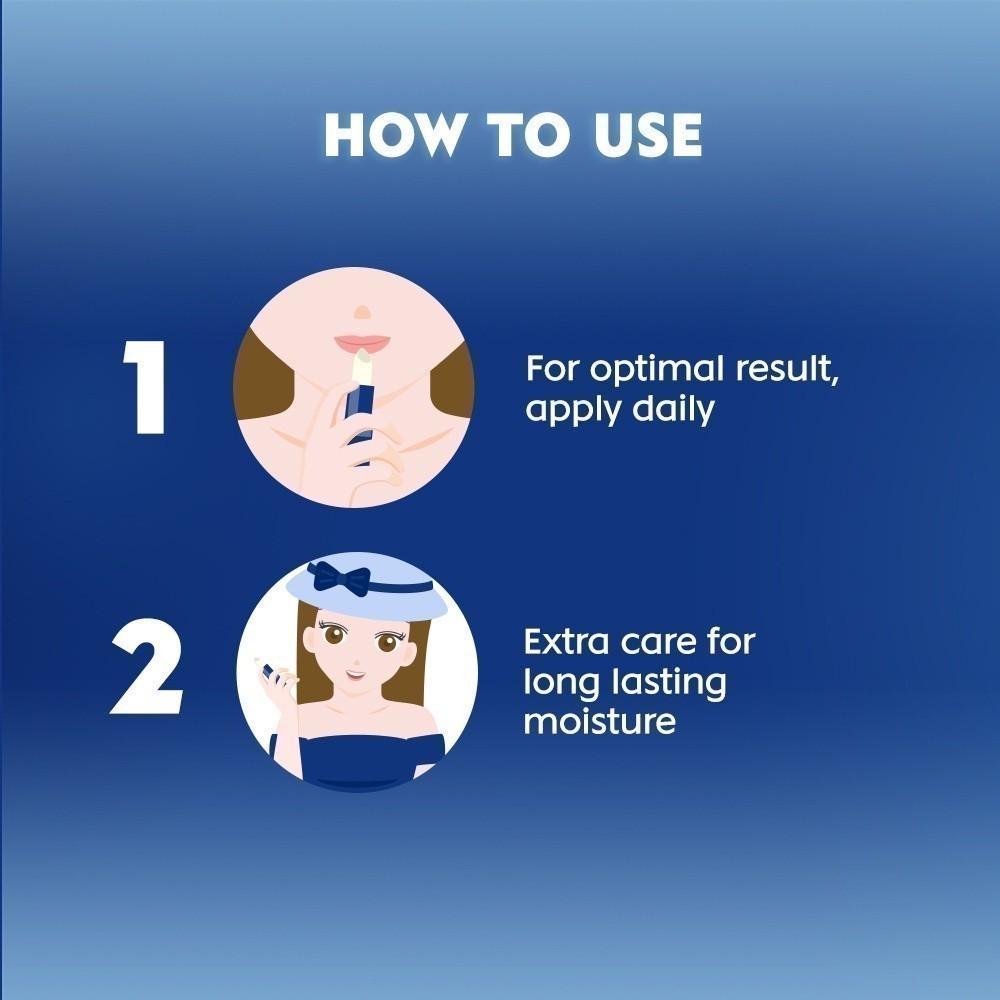 HOW TO USE

1

For optimal result, apply daily

2

Extra care for long lasting moisture