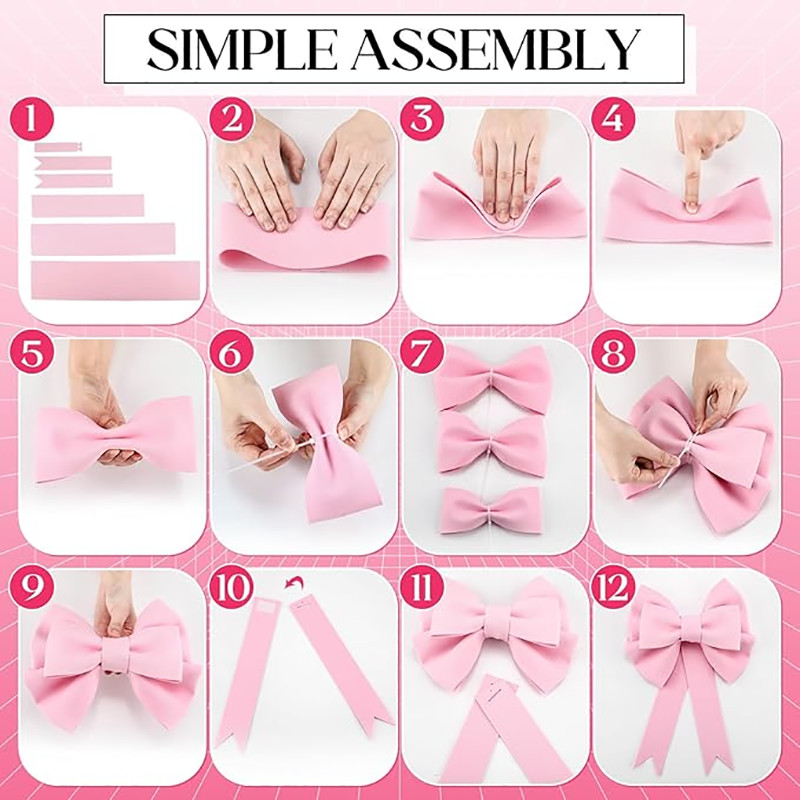 SIMPLE ASSEMBLY

1

2

3

4

5

6

7

8

9

10

11

12