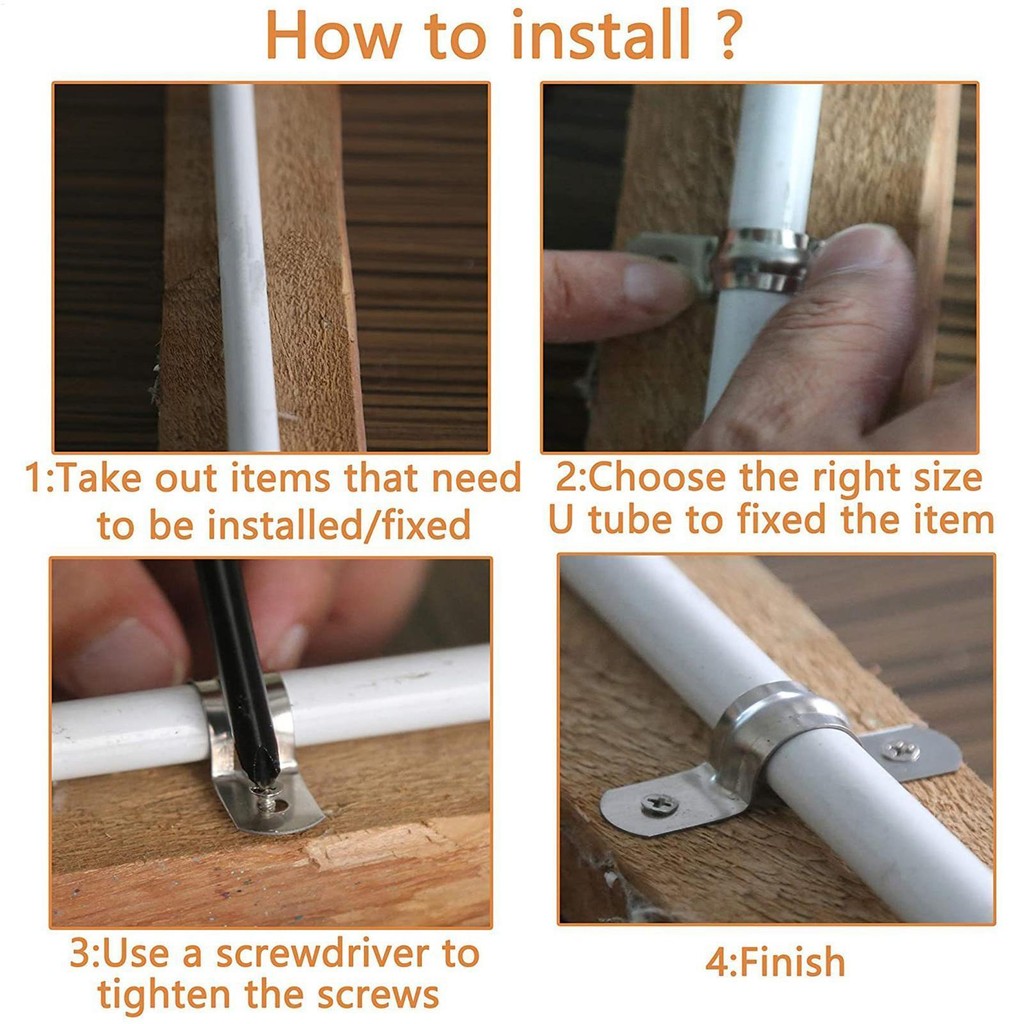 How to install ?

1:Take out items that need to be installed/fixed

2:Choose the right size U tube to fixed the item

3:Use a screwdriver to tighten the screws

4:Finish