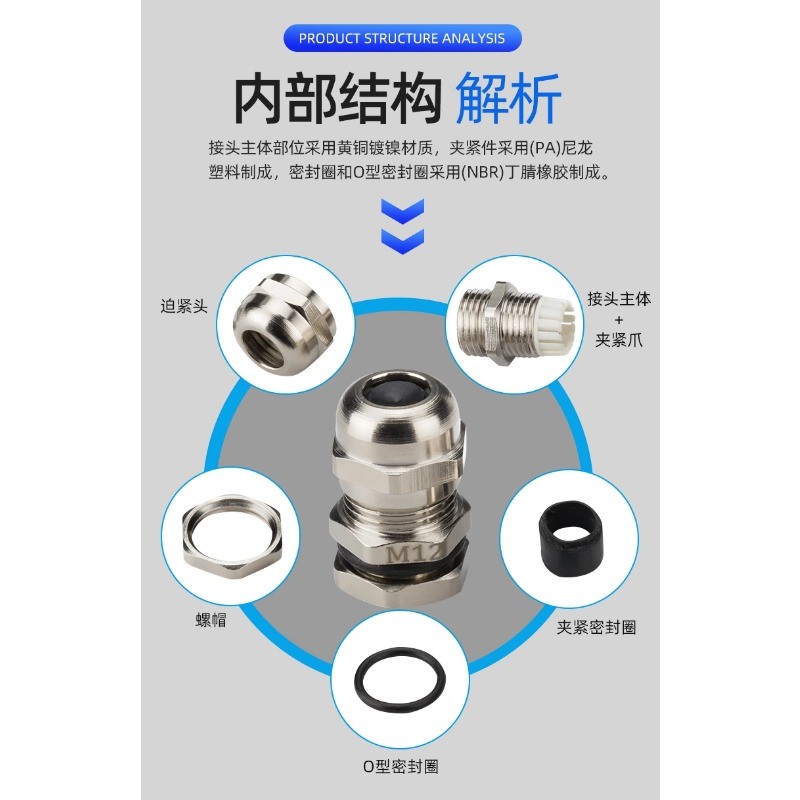 PRODUCT STRUCTURE ANALYSIS

内部结构 解析

接头主体部位采用黄铜镀镍材质，夹紧件采用(PA)尼龙塑料制成，密封圈和O型密封圈采用(NBR)丁腈橡胶制成。

迫紧头

接头主体
+
夹紧爪

M12

螺帽

夹紧密封圈

O型密封圈