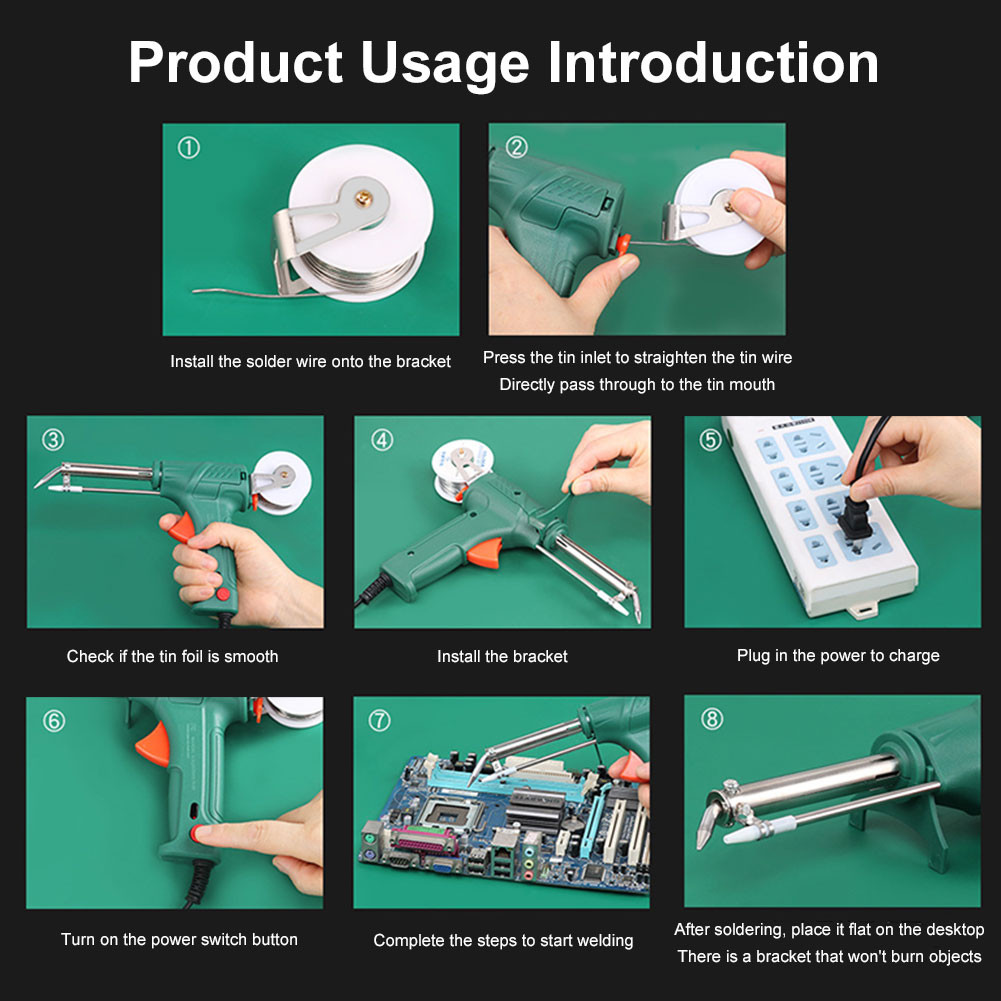 Product Usage Introduction

①

Install the solder wire onto the bracket

②

Press the tin inlet to straighten the tin wire
Directly pass through to the tin mouth

③

Check if the tin foil is smooth

④

Install the bracket

⑤

Plug in the power to charge

⑥

Turn on the power switch button

⑦

Complete the steps to start welding

⑧

After soldering, place it flat on the desktop
There is a bracket that won't burn objects