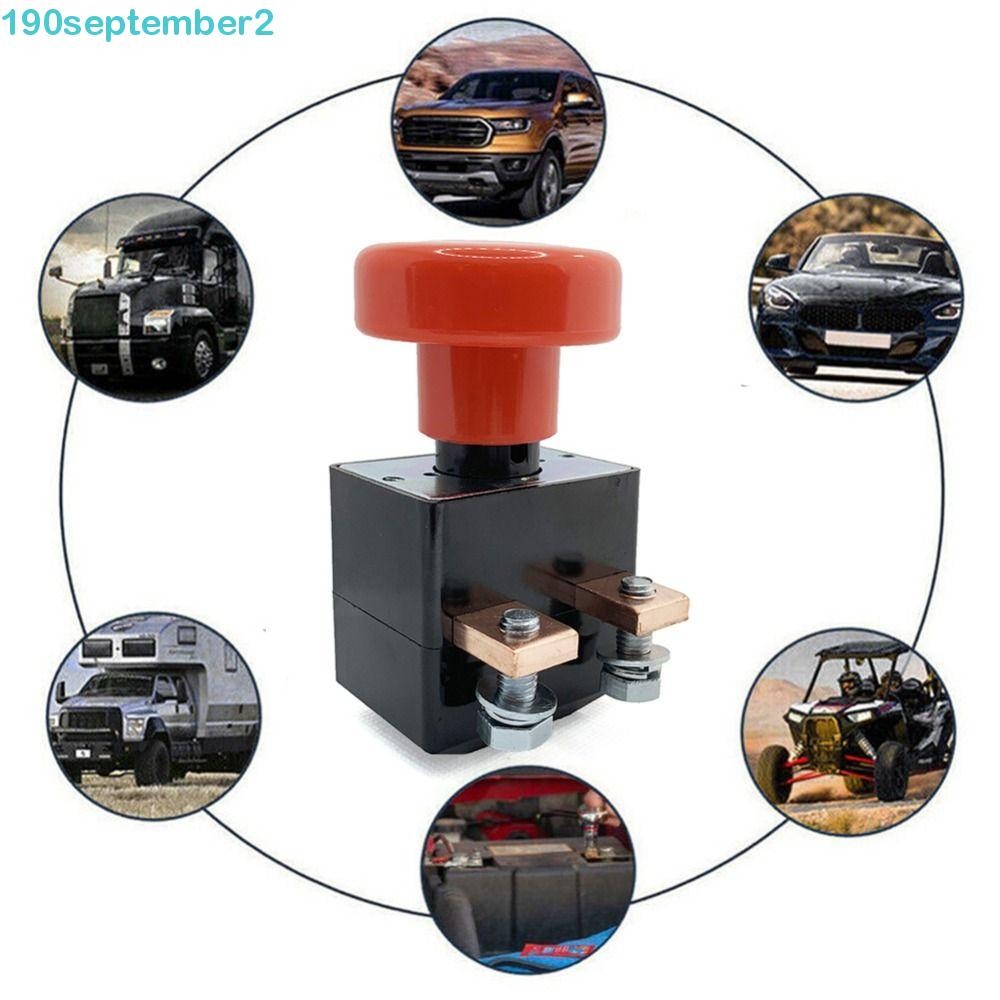 190september2