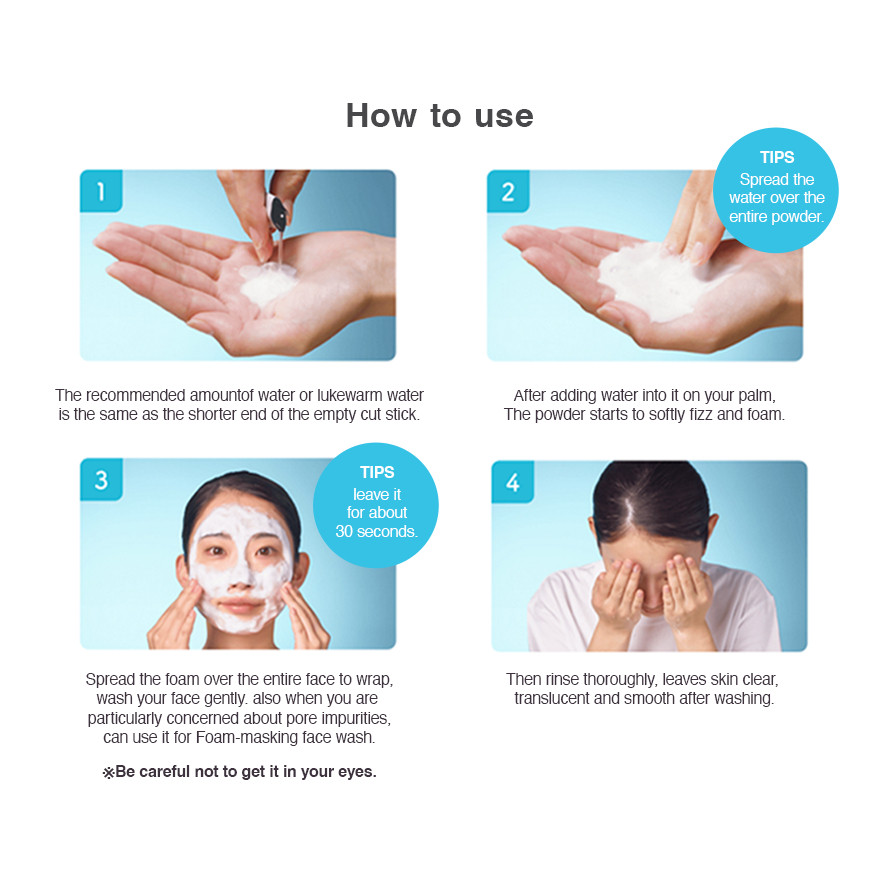 How to use

1

The recommended amountof water or lukewarm water is the same as the shorter end of the empty cut stick.

2

TIPS
Spread the water over the entire powder.

After adding water into it on your palm, The powder starts to softly fizz and foam.

3

TIPS
leave it for about 30 seconds.

Spread the foam over the entire face to wrap, wash your face gently. also when you are particularly concerned about pore impurities, can use it for Foam-masking face wash.

※Be careful not to get it in your eyes.

4

Then rinse thoroughly, leaves skin clear, translucent and smooth after washing.