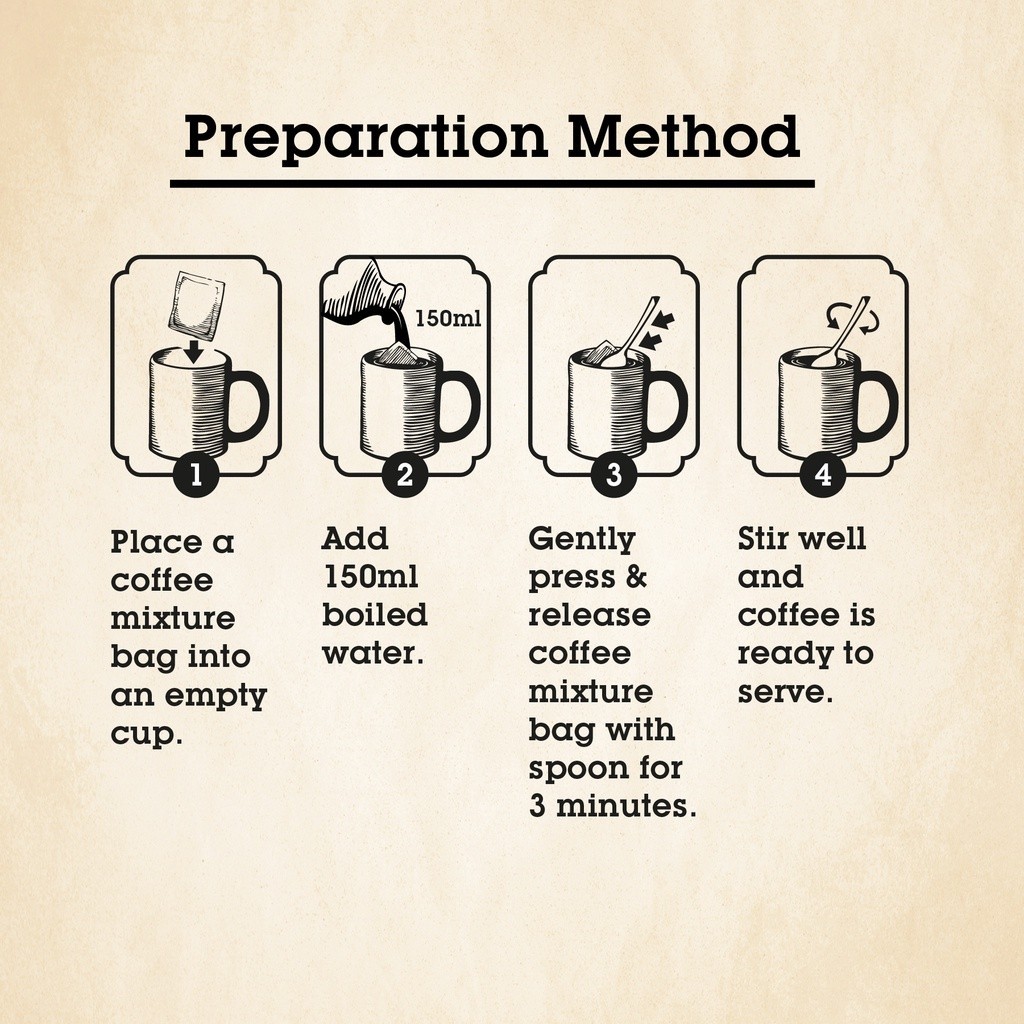 Preparation Method

1

Place a coffee mixture bag into an empty cup.

150ml

2

Add 150ml boiled water.

3

Gently press & release coffee mixture bag with spoon for 3 minutes.

4

Stir well and coffee is ready to serve.