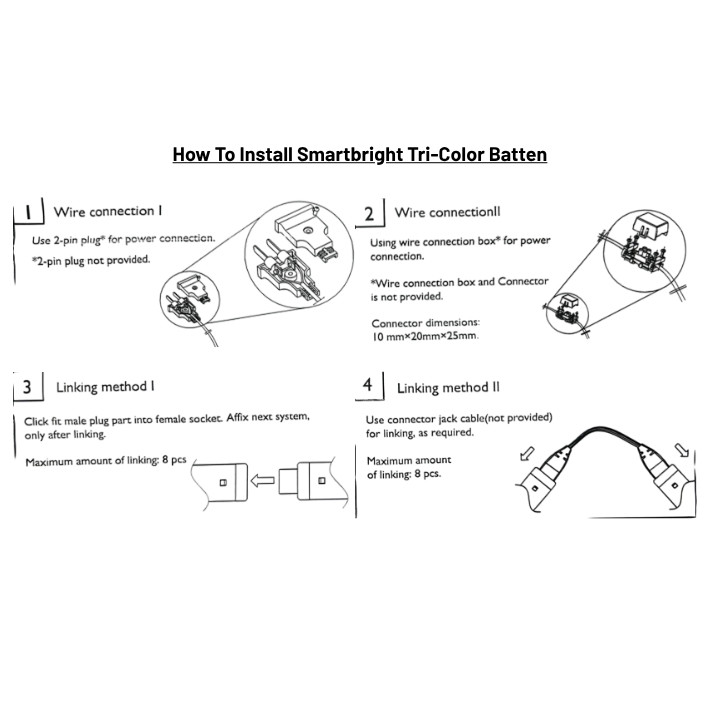 How To Install Smartbright Tri-Color Batten

1 Wire connection I

Use 2-pin plug* for power connection.

*2-pin plug not provided.

2 Wire connectionII

Using wire connection box* for power connection.

*Wire connection box and Connector is not provided.

Connector dimensions: 10 mm×20mm×25mm.

3 Linking method I

Click fit male plug part into female socket. Affix next system, only after linking.

Maximum amount of linking: 8 pcs

4 Linking method II

Use connector jack cable(not provided) for linking, as required.

Maximum amount of linking: 8 pcs.