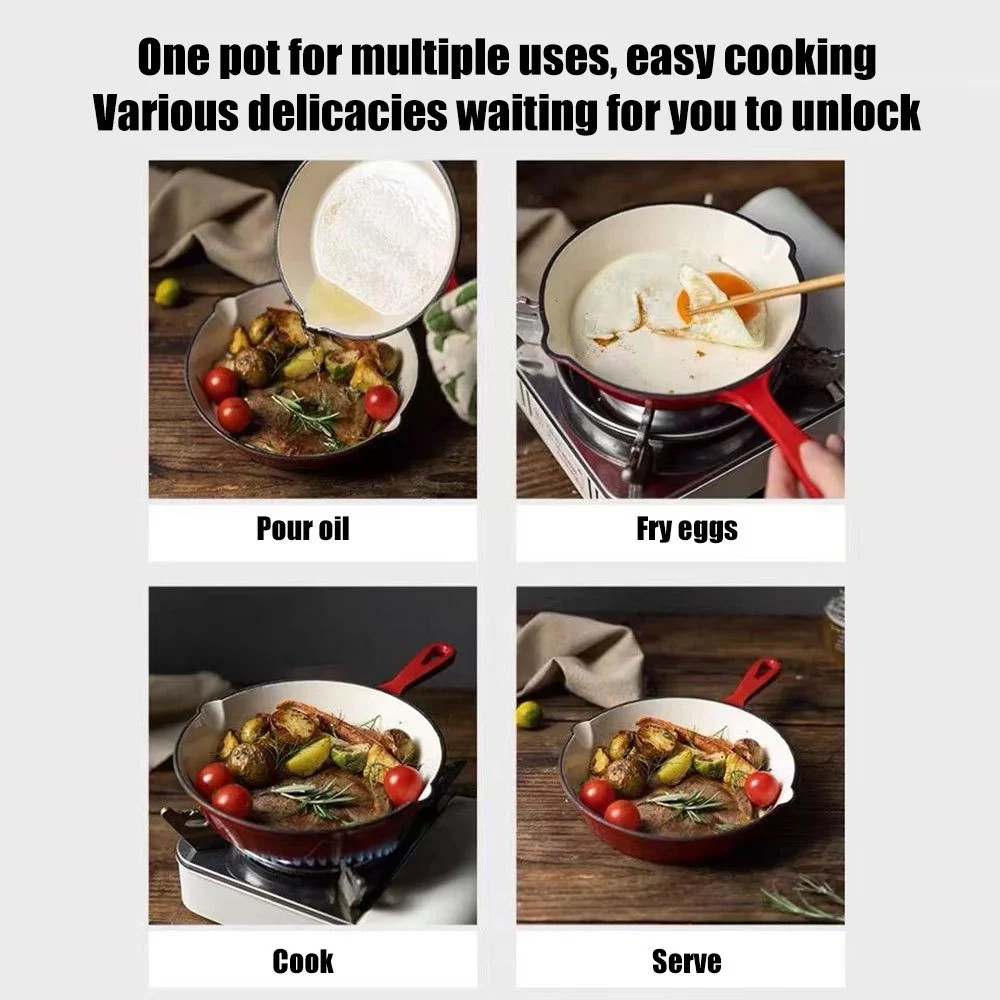 One pot for multiple uses, easy cooking
Various delicacies waiting for you to unlock

Pour oil

Fry eggs

Cook

Serve