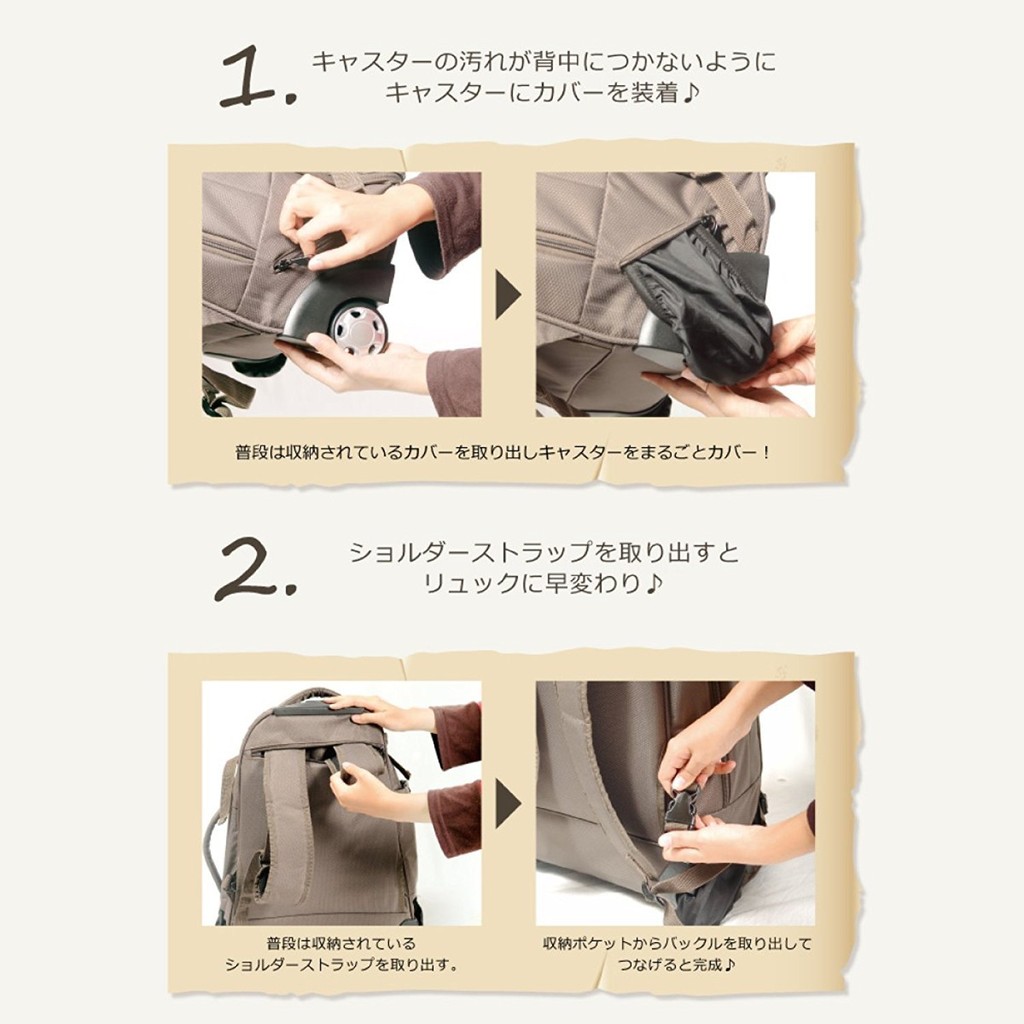 1. キャスターの汚れが背中につかないように
キャスターにカバーを装着♪

普段は収納されているカバーを取り出しキャスターをまるごとカバー！

2. ショルダーストラップを取り出すと
リュックに早変わり♪

普段は収納されている
ショルダーストラップを取り出す。

収納ポケットからバックルを取り出して
つなげると完成♪