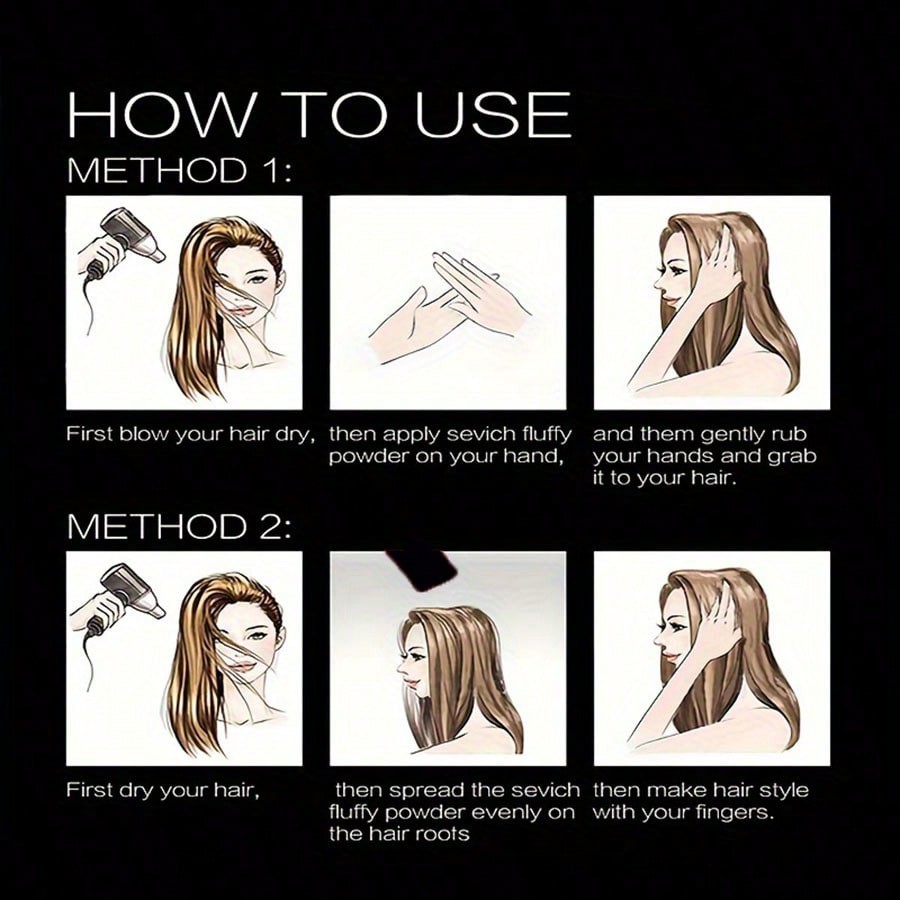 HOW TO USE

METHOD 1:

First blow your hair dry,

then apply sevich fluffy powder on your hand,

and them gently rub your hands and grab it to your hair.

METHOD 2:

First dry your hair,

then spread the sevich fluffy powder evenly on the hair roots

then make hair style with your fingers.