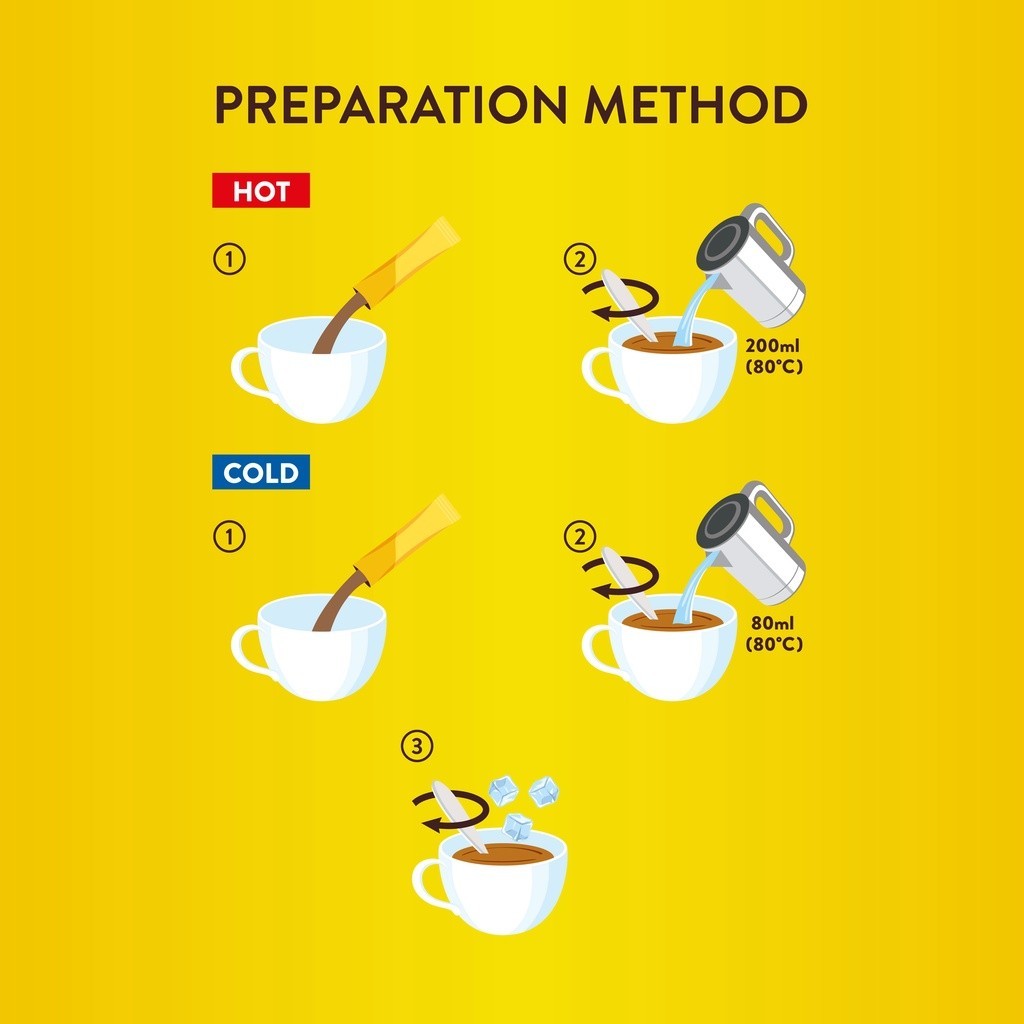 PREPARATION METHOD

HOT

①

②

200ml
(80°C)

COLD

①

②

80ml
(80°C)

③