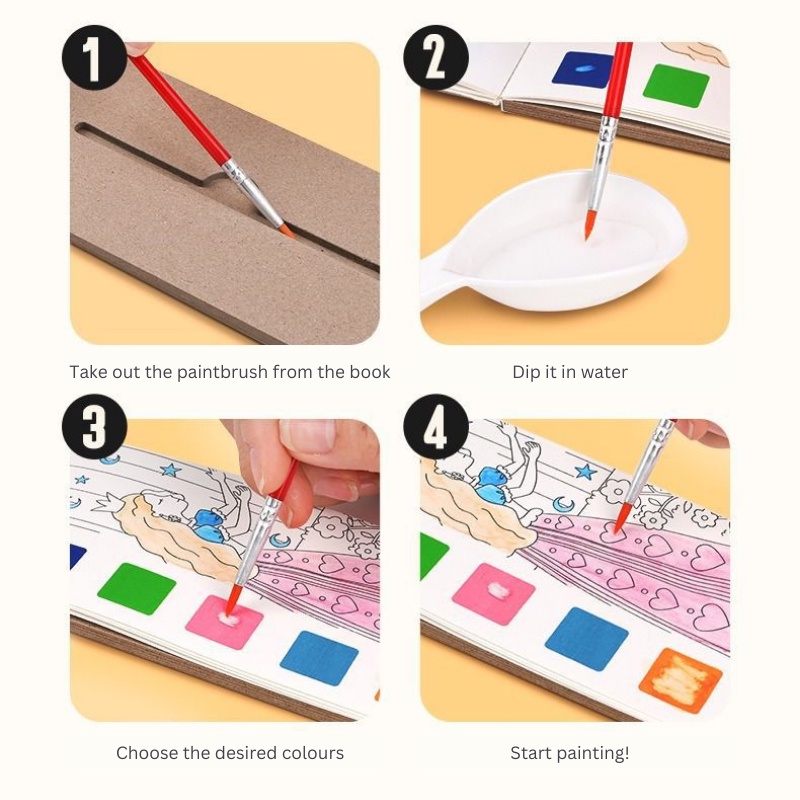 1

Take out the paintbrush from the book

2

Dip it in water

3

Choose the desired colours

4

Start painting!