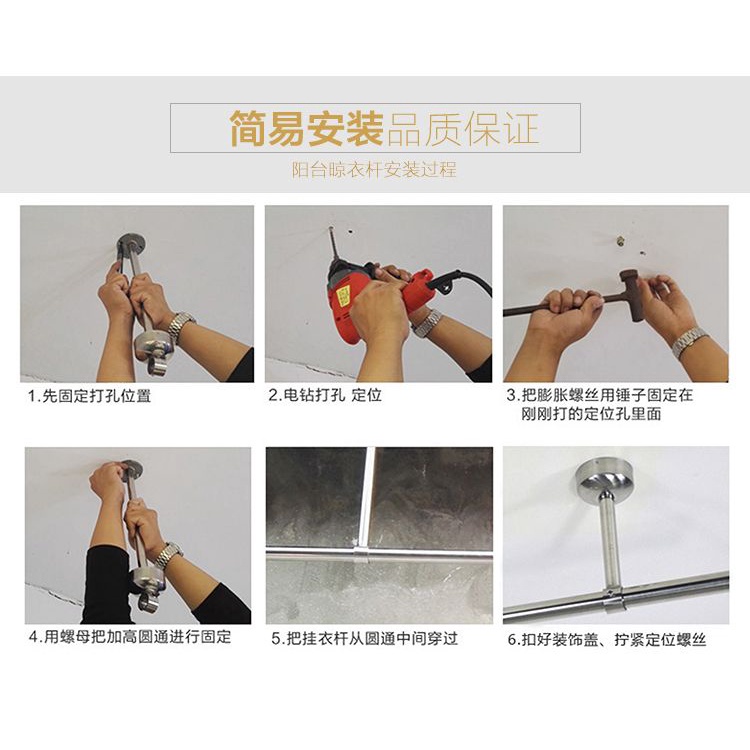 简易安装品质保证

阳台晾衣杆安装过程

1.先固定打孔位置

2.电钻打孔 定位

3.把膨胀螺丝用锤子固定在刚刚打的定位孔里面

4.用螺母把加高圆通进行固定

5.把挂衣杆从圆通中间穿过

6.扣好装饰盖、拧紧定位螺丝