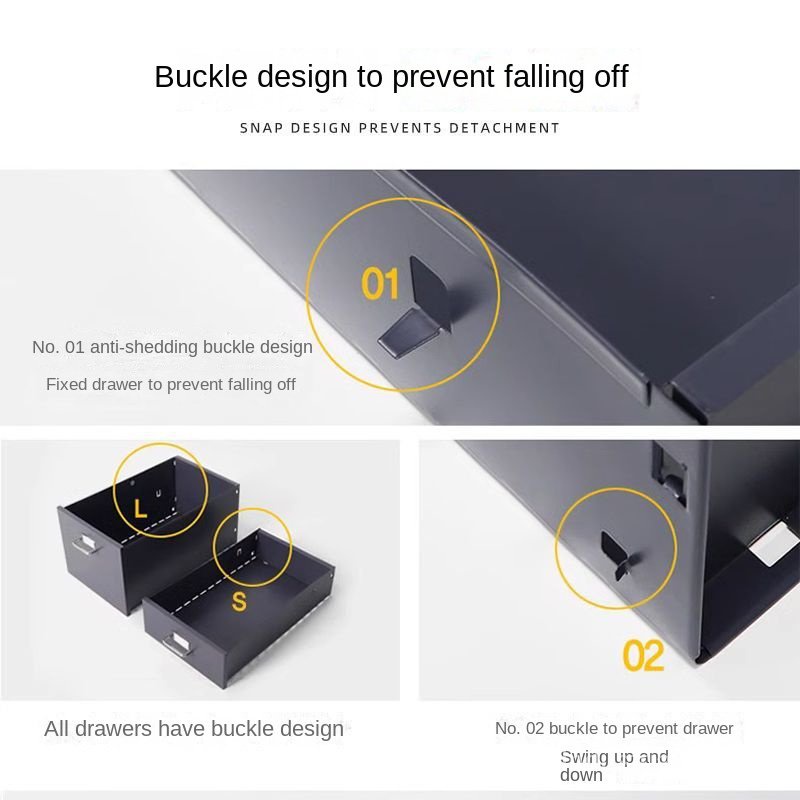 Buckle design to prevent falling off

SNAP DESIGN PREVENTS DETACHMENT

01

No. 01 anti-shedding buckle design

Fixed drawer to prevent falling off

L

S

02

All drawers have buckle design

No. 02 buckle to prevent drawer

Swing up and down