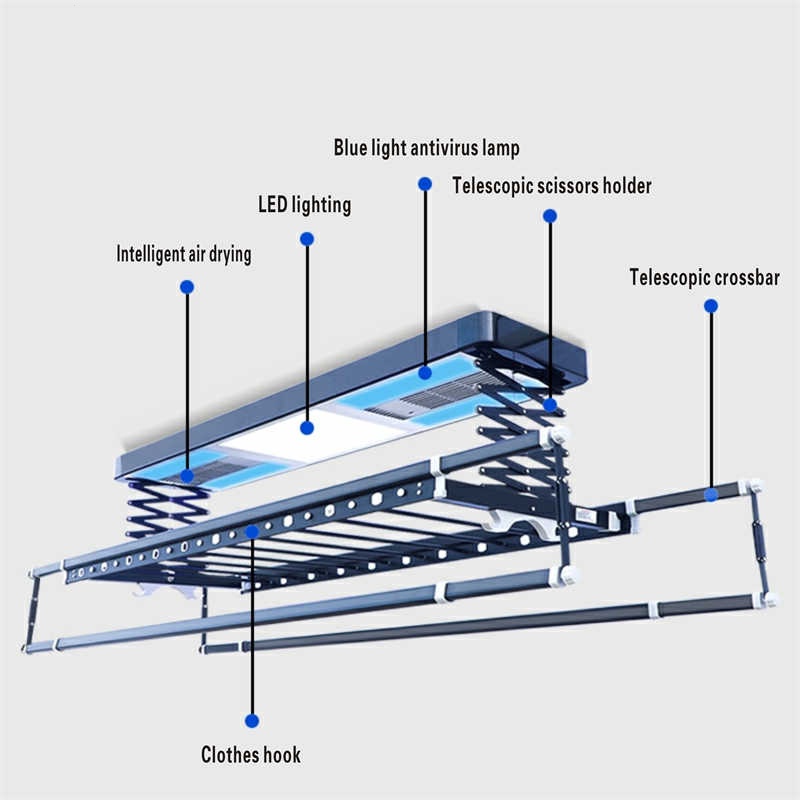 Blue light antivirus lamp

Telescopic scissors holder

LED lighting

Intelligent air drying

Telescopic crossbar

Clothes hook